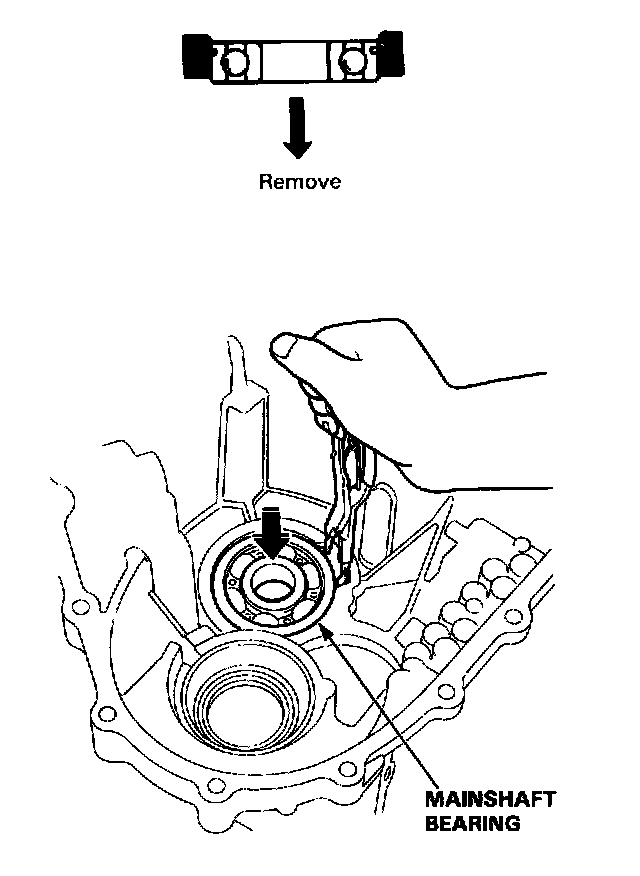 Remove

MAINSHAFT
BEARING