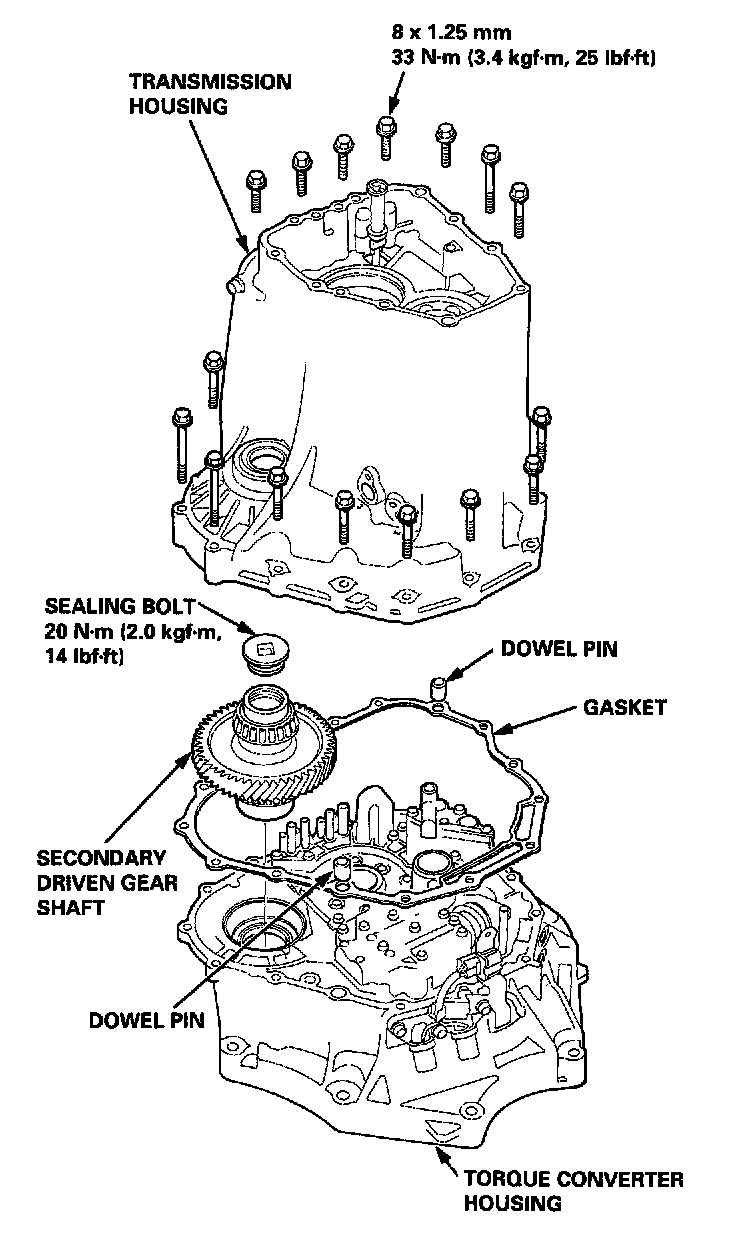 8 x 1.25 mm
33 N·m (3.4 kgf·m, 25 lbf·ft)

TRANSMISSION HOUSING

SEALING BOLT
20 N·m (2.0 kgf·m, 14 lbf·ft)

DOWEL PIN

GASKET

SECONDARY DRIVEN GEAR SHAFT

DOWEL PIN

TORQUE CONVERTER HOUSING