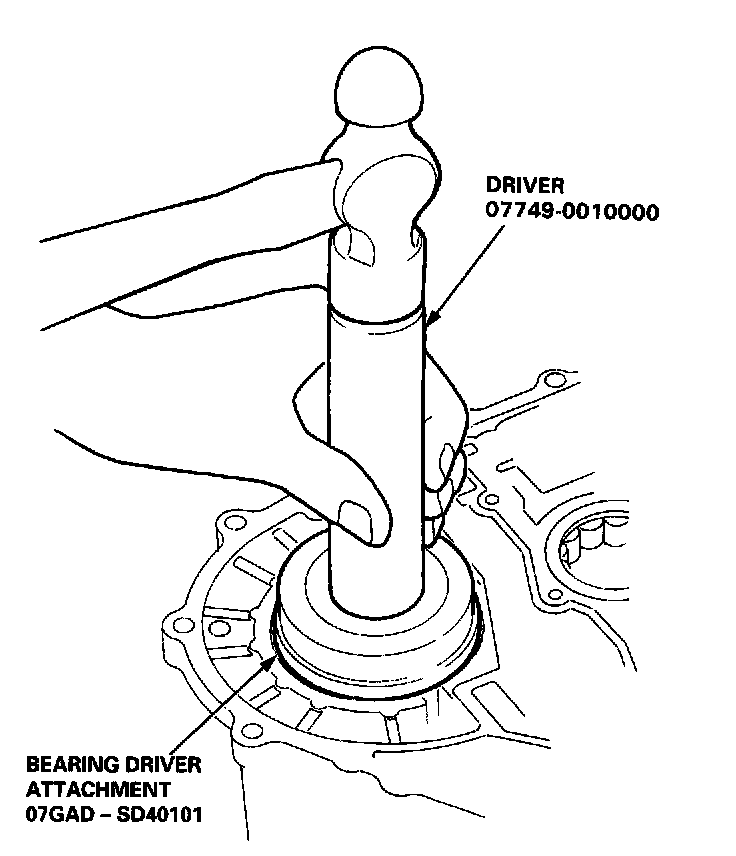 DRIVER
07749-0010000

BEARING DRIVER
ATTACHMENT
07GAD – SD40101