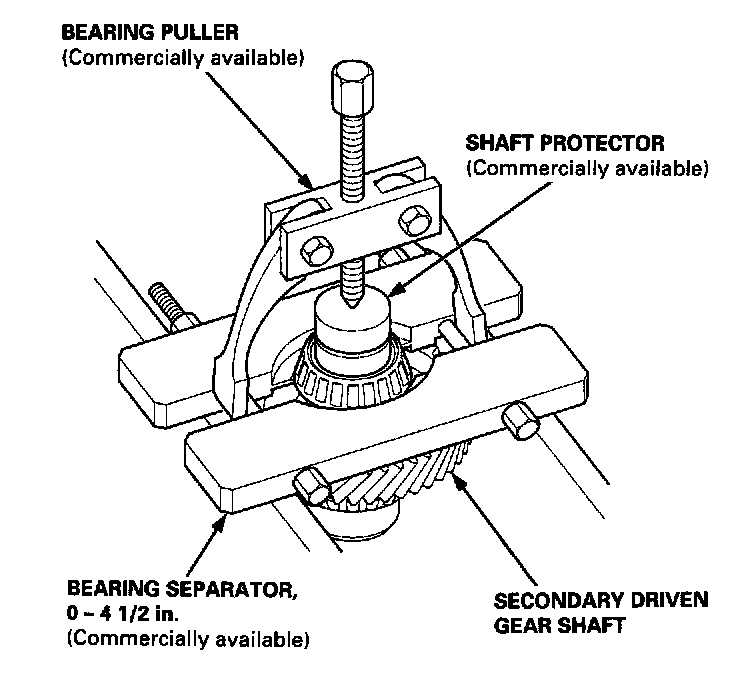 BEARING PULLER
(Commercially available)

SHAFT PROTECTOR
(Commercially available)

BEARING SEPARATOR,
0 – 4 1/2 in.
(Commercially available)

SECONDARY DRIVEN
GEAR SHAFT