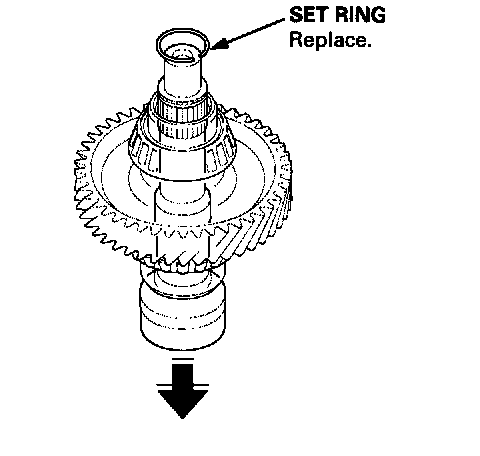 SET RING
Replace.