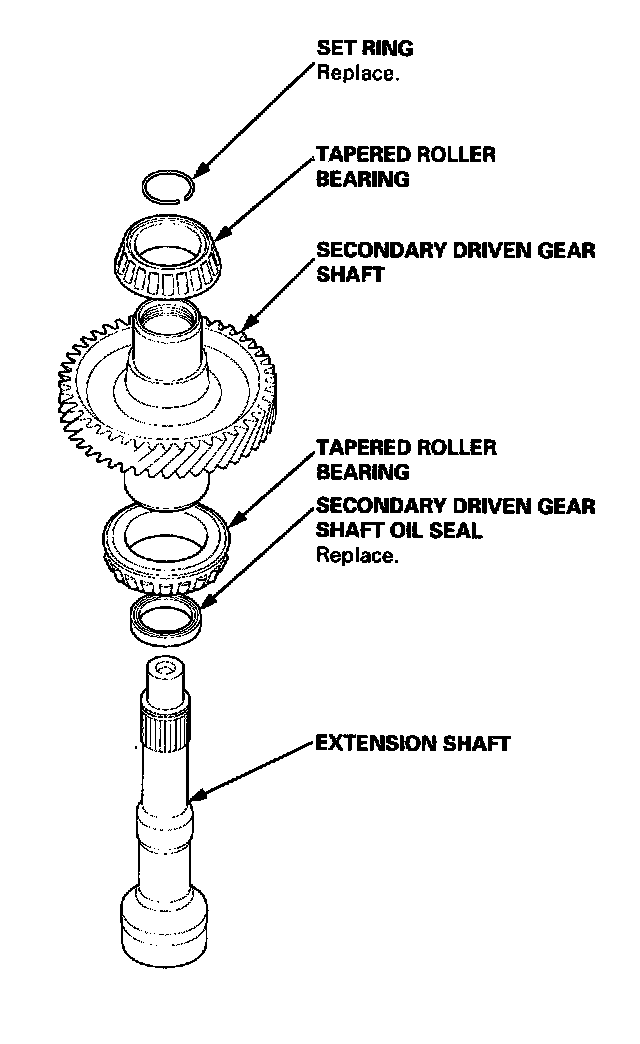 SET RING
Replace.

TAPERED ROLLER BEARING

SECONDARY DRIVEN GEAR SHAFT

TAPERED ROLLER BEARING

SECONDARY DRIVEN GEAR SHAFT OIL SEAL
Replace.

EXTENSION SHAFT