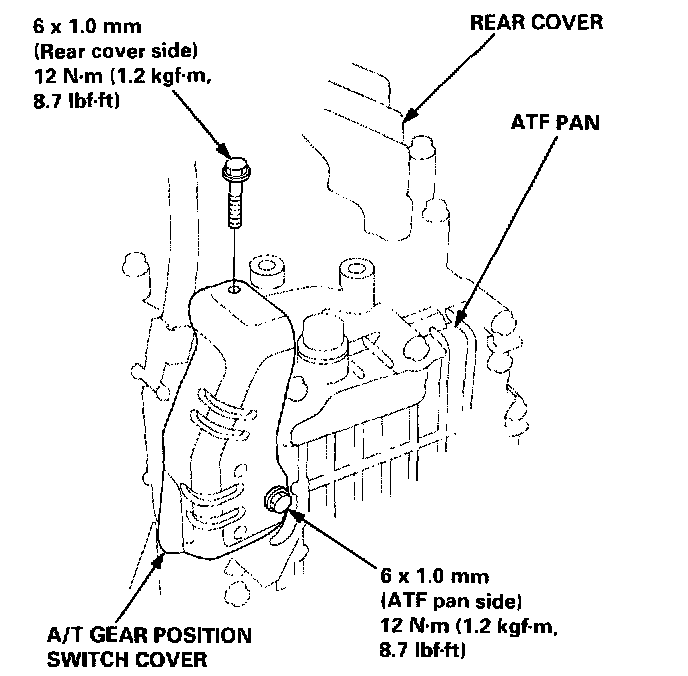 6 x 1.0 mm
(Rear cover side)
12 N·m (1.2 kgf·m, 8.7 lbf·ft)

REAR COVER

ATF PAN

6 x 1.0 mm
(ATF pan side)
12 N·m (1.2 kgf·m, 8.7 lbf·ft)

A/T GEAR POSITION SWITCH COVER