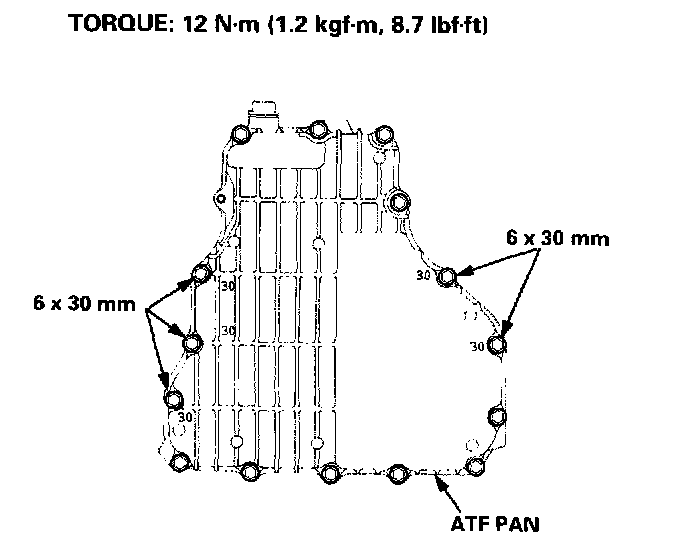 TORQUE: 12 N·m (1.2 kgf·m, 8.7 lbf·ft)

6 x 30 mm

30

30

30

6 x 30 mm

30

30

ATF PAN