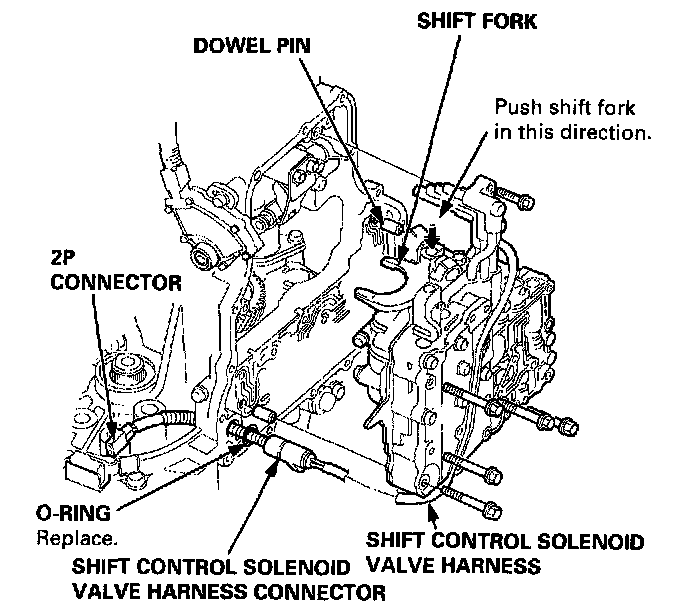 SHIFT FORK

DOWEL PIN

Push shift fork in this direction.

2P CONNECTOR

O-RING
Replace.

SHIFT CONTROL SOLENOID VALVE HARNESS CONNECTOR

SHIFT CONTROL SOLENOID VALVE HARNESS