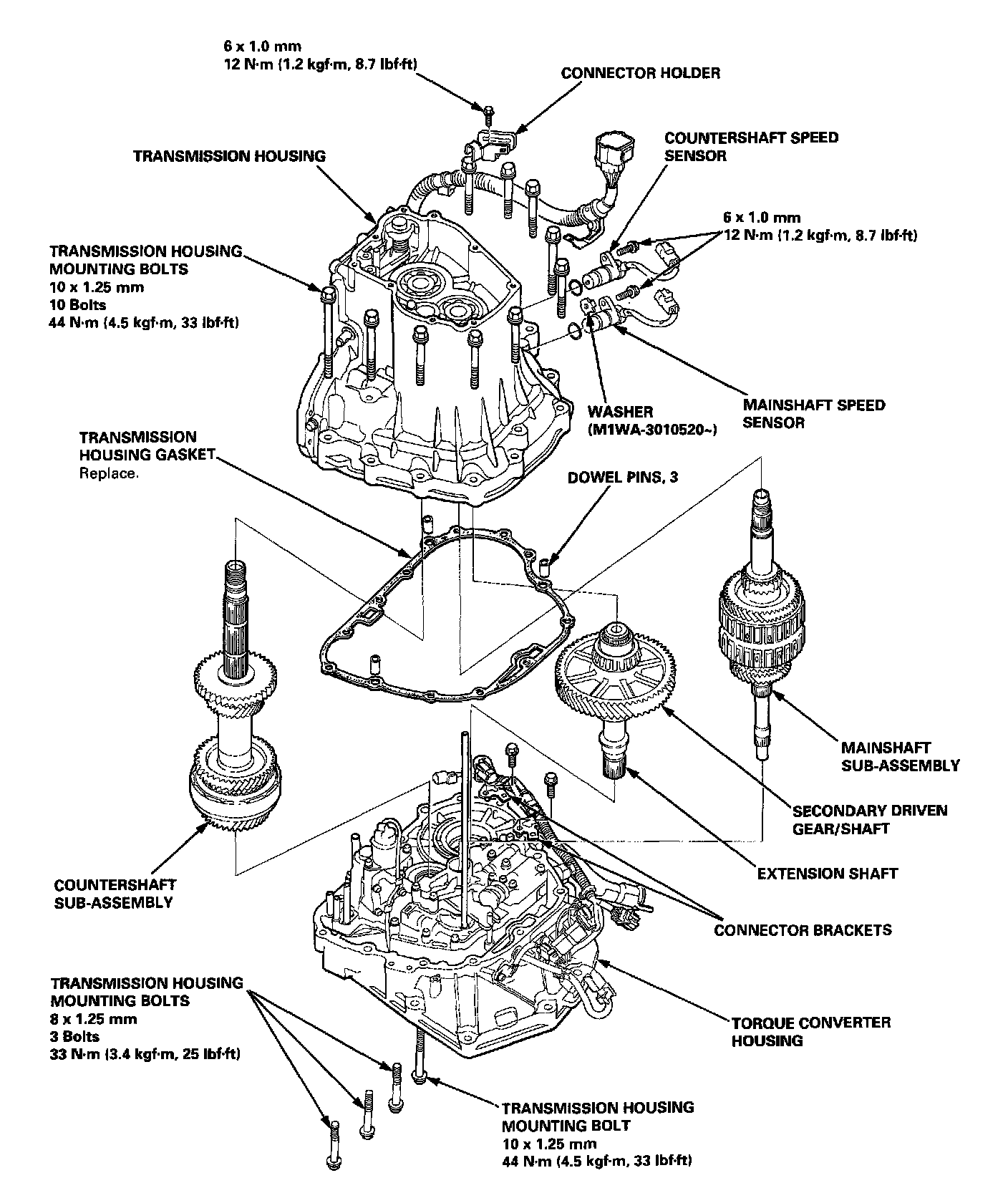 6 x 1.0 mm
12 N·m (1.2 kgf·m, 8.7 lbf·ft)

CONNECTOR HOLDER

TRANSMISSION HOUSING

COUNTERSHAFT SPEED SENSOR

6 x 1.0 mm
12 N·m (1.2 kgf·m, 8.7 lbf·ft)

TRANSMISSION HOUSING MOUNTING BOLTS
10 x 1.25 mm
10 Bolts
44 N·m (4.5 kgf·m, 33 lbf·ft)

WASHER
(M1WA-3010520~)

MAINSHAFT SPEED SENSOR

TRANSMISSION HOUSING GASKET
Replace.

DOWEL PINS, 3

MAINSHAFT SUB-ASSEMBLY

SECONDARY DRIVEN GEAR/SHAFT

EXTENSION SHAFT

COUNTERSHAFT SUB-ASSEMBLY

CONNECTOR BRACKETS

TRANSMISSION HOUSING MOUNTING BOLTS
8 x 1.25 mm
3 Bolts
33 N·m (3.4 kgf·m, 25 lbf·ft)

TORQUE CONVERTER HOUSING

TRANSMISSION HOUSING MOUNTING BOLT
10 x 1.25 mm
44 N·m (4.5 kgf·m, 33 lbf·ft)