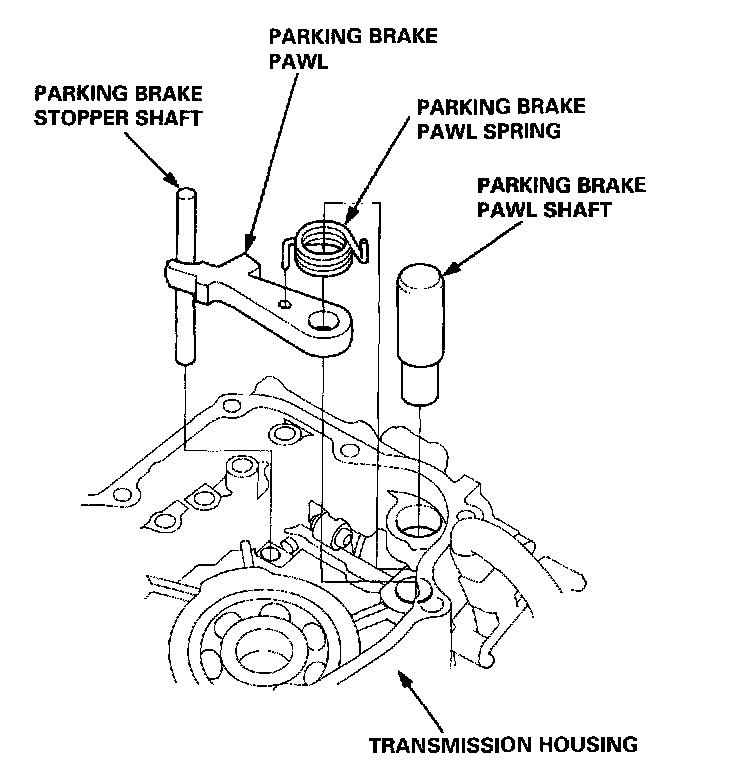 PARKING BRAKE PAWL

PARKING BRAKE STOPPER SHAFT

PARKING BRAKE PAWL SPRING

PARKING BRAKE PAWL SHAFT

TRANSMISSION HOUSING