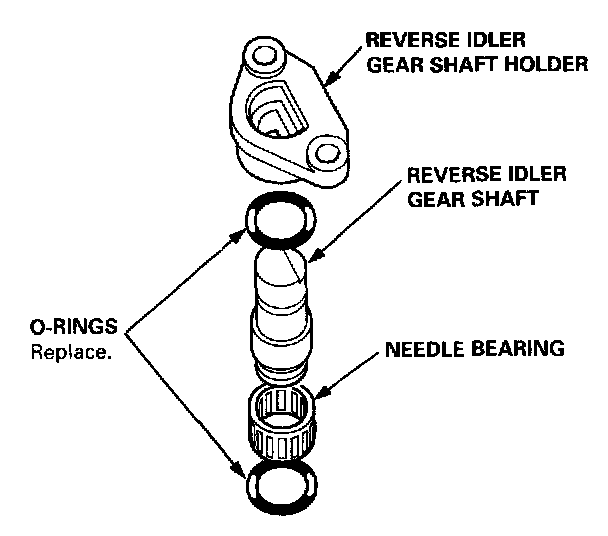 REVERSE IDLER GEAR SHAFT HOLDER

REVERSE IDLER GEAR SHAFT

O-RINGS
Replace.

NEEDLE BEARING