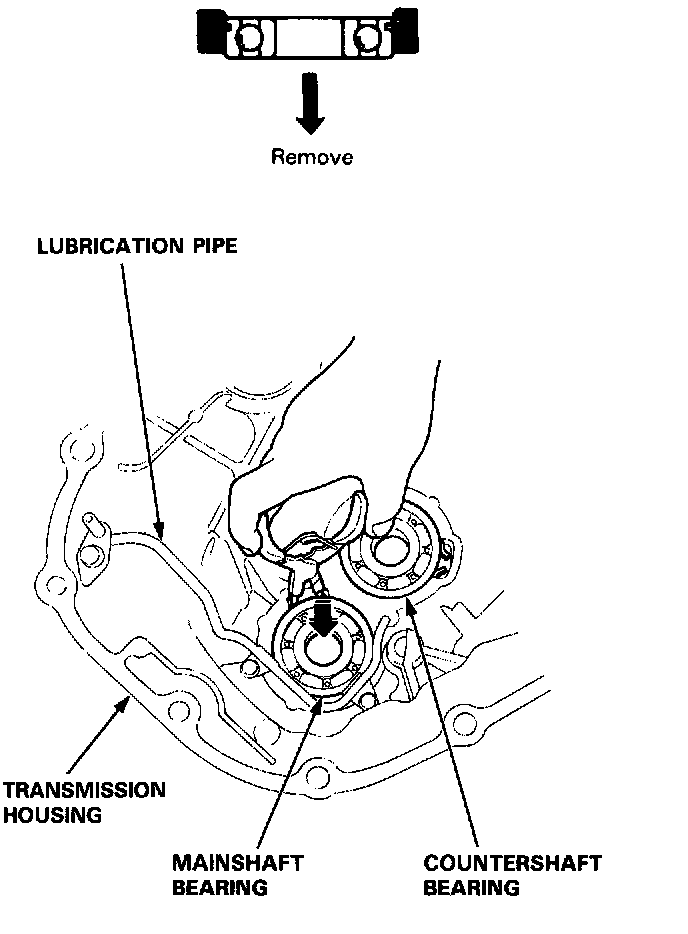 Remove

LUBRICATION PIPE

TRANSMISSION HOUSING

MAINSHAFT BEARING

COUNTERSHAFT BEARING