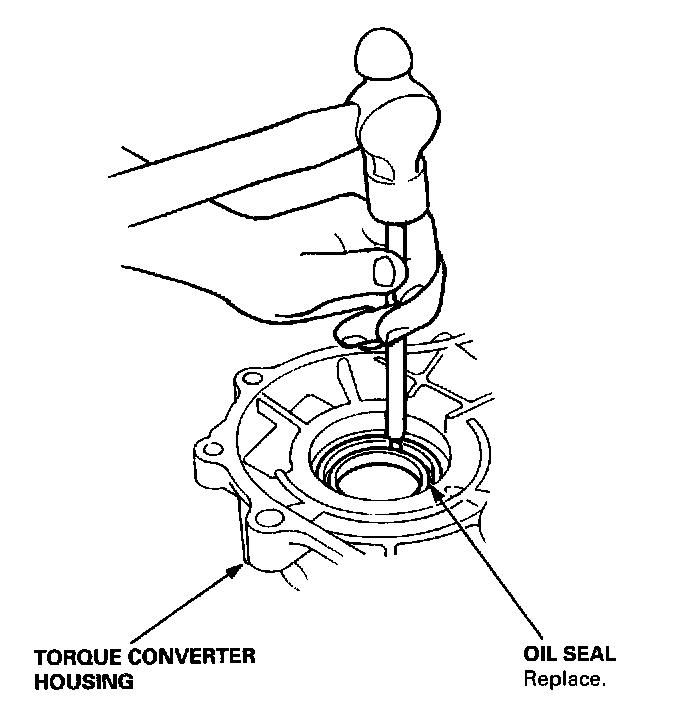 TORQUE CONVERTER HOUSING

OIL SEAL
Replace.