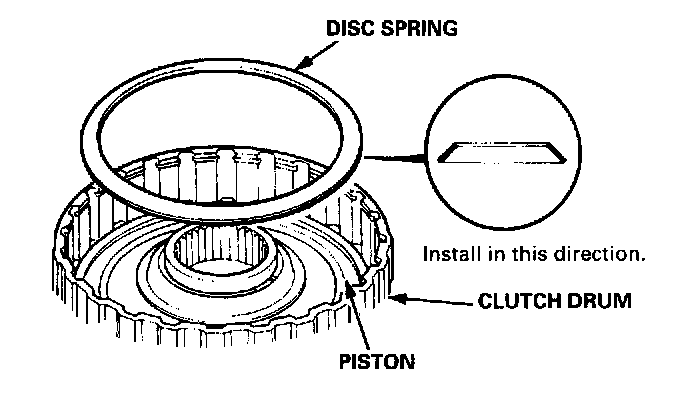 DISC SPRING

Install in this direction.

CLUTCH DRUM

PISTON