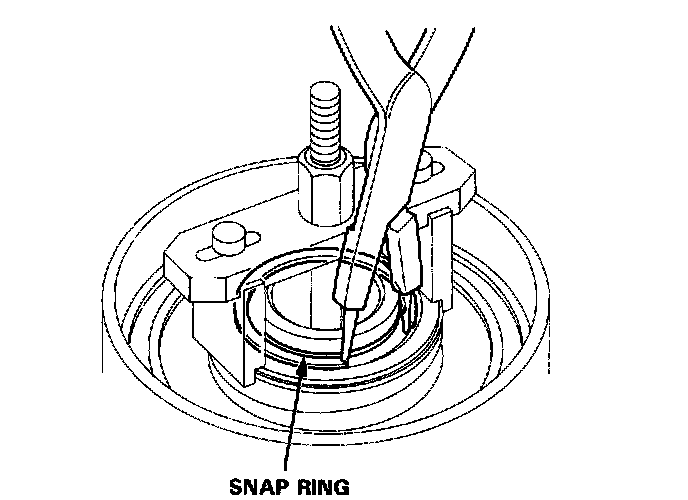 SNAP RING