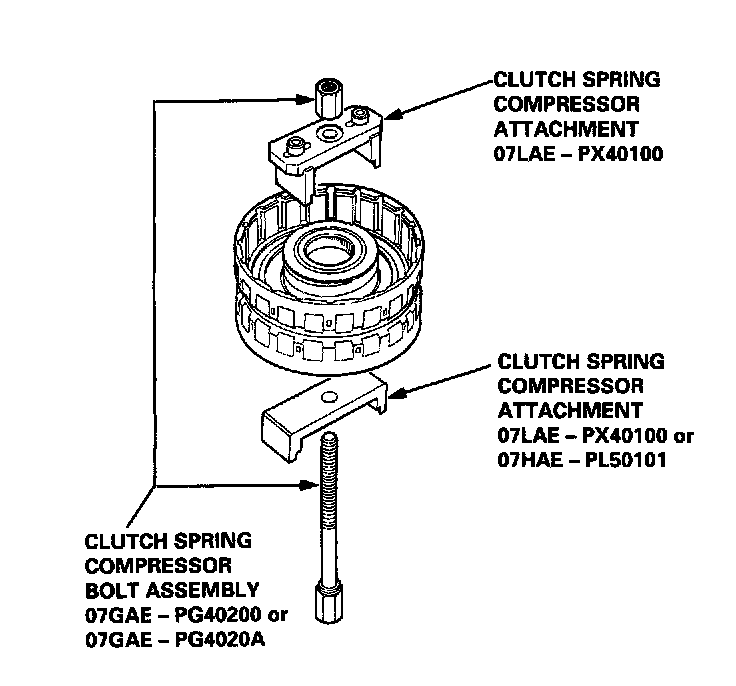 CLUTCH SPRING COMPRESSOR ATTACHMENT 07LAE – PX40100

CLUTCH SPRING COMPRESSOR ATTACHMENT 07LAE – PX40100 or 07HAE – PL50101

CLUTCH SPRING COMPRESSOR BOLT ASSEMBLY 07GAE – PG40200 or 07GAE – PG4020A