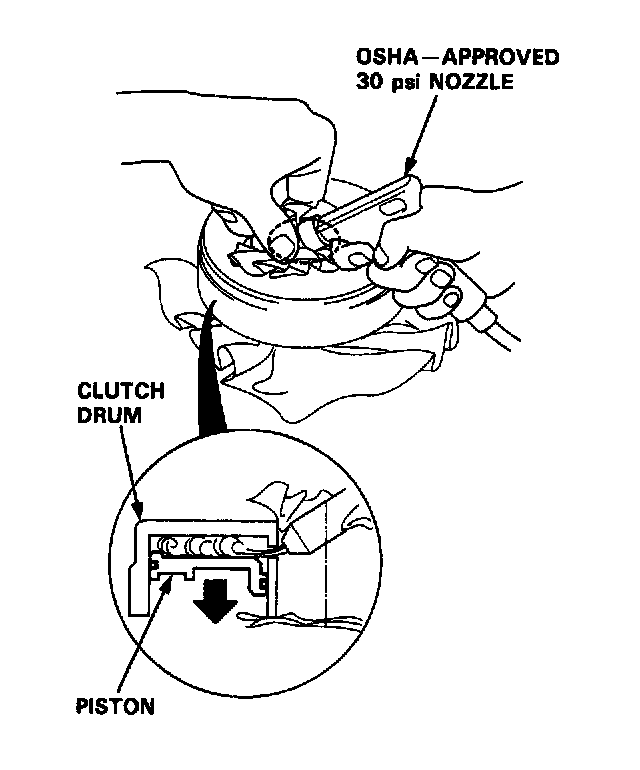 OSHA—APPROVED
30 psi NOZZLE

CLUTCH
DRUM

PISTON