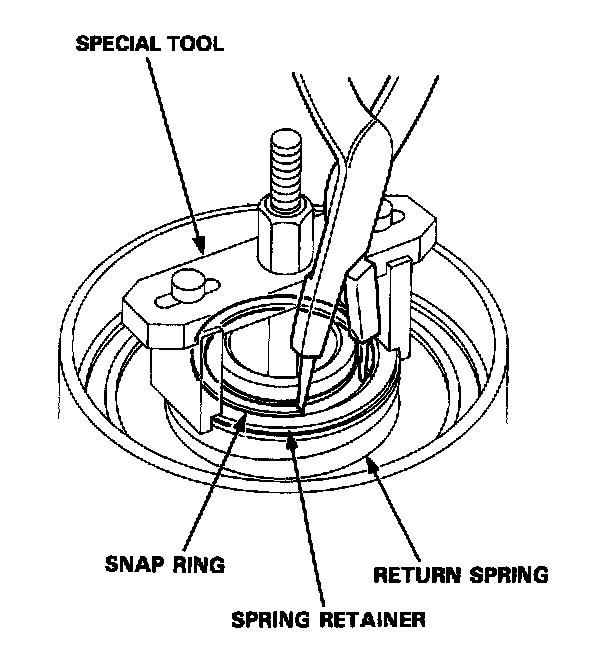 SPECIAL TOOL

SNAP RING

RETURN SPRING

SPRING RETAINER