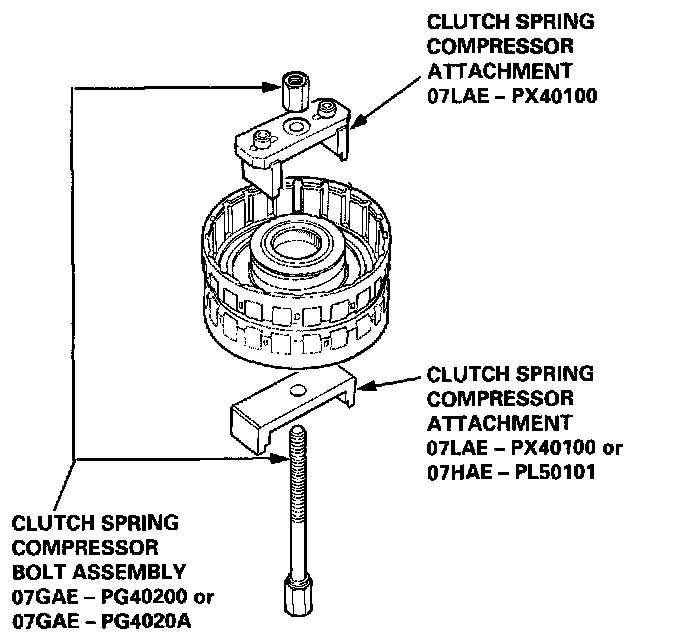 CLUTCH SPRING COMPRESSOR ATTACHMENT 07LAE – PX40100

CLUTCH SPRING COMPRESSOR ATTACHMENT 07LAE – PX40100 or 07HAE – PL50101

CLUTCH SPRING COMPRESSOR BOLT ASSEMBLY 07GAE – PG40200 or 07GAE – PG4020A