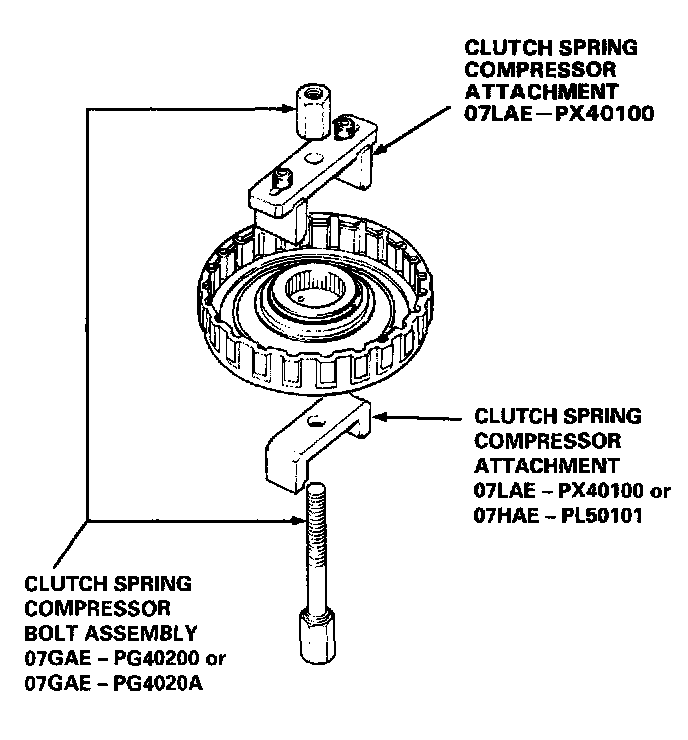 CLUTCH SPRING COMPRESSOR ATTACHMENT 07LAE – PX40100

CLUTCH SPRING COMPRESSOR ATTACHMENT 07LAE – PX40100 or 07HAE – PL50101

CLUTCH SPRING COMPRESSOR BOLT ASSEMBLY 07GAE – PG40200 or 07GAE – PG4020A