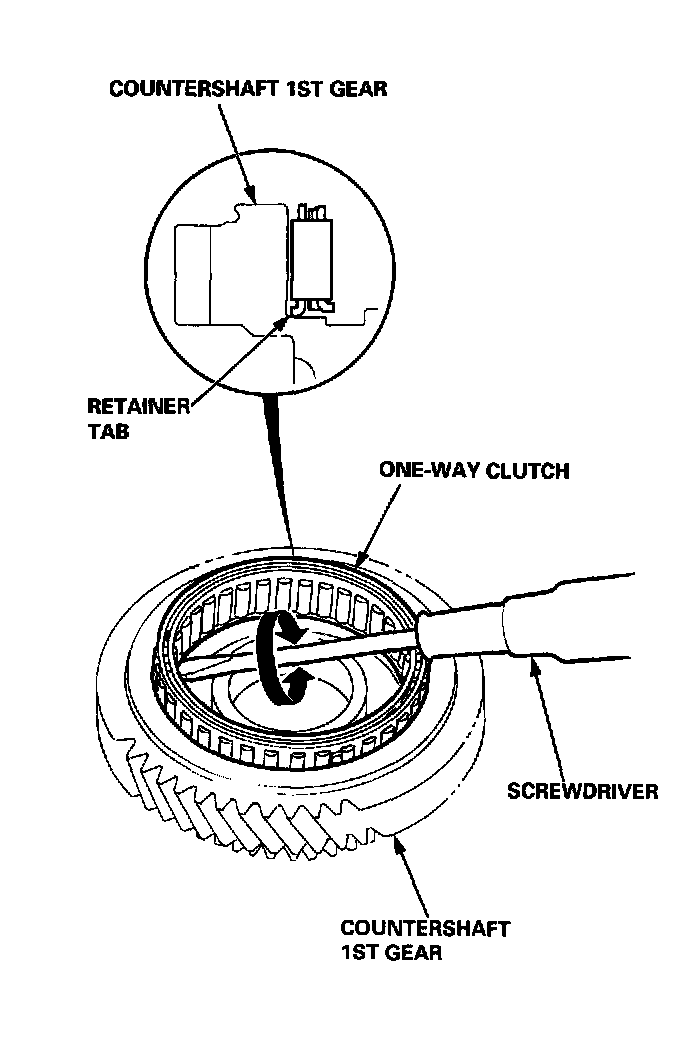 COUNTERSHAFT 1ST GEAR

RETAINER TAB

ONE-WAY CLUTCH

SCREWDRIVER

COUNTERSHAFT 1ST GEAR