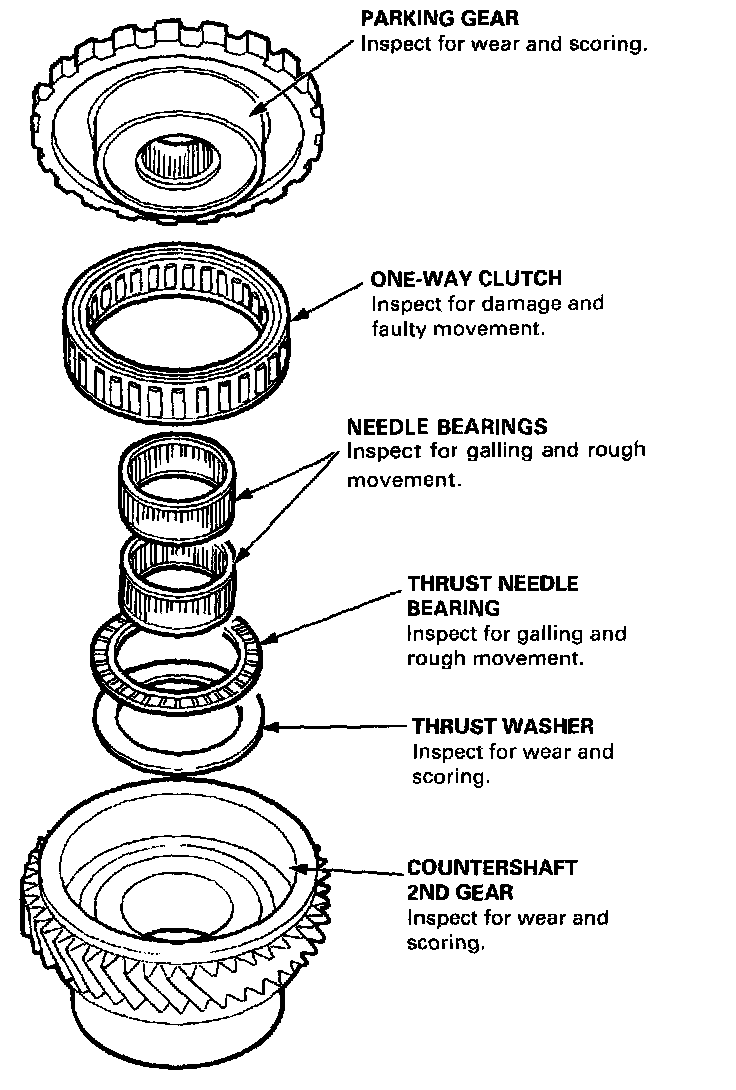 PARKING GEAR
Inspect for wear and scoring.

ONE-WAY CLUTCH
Inspect for damage and faulty movement.

NEEDLE BEARINGS
Inspect for galling and rough movement.

THRUST NEEDLE BEARING
Inspect for galling and rough movement.

THRUST WASHER
Inspect for wear and scoring.

COUNTERSHAFT 2ND GEAR
Inspect for wear and scoring.