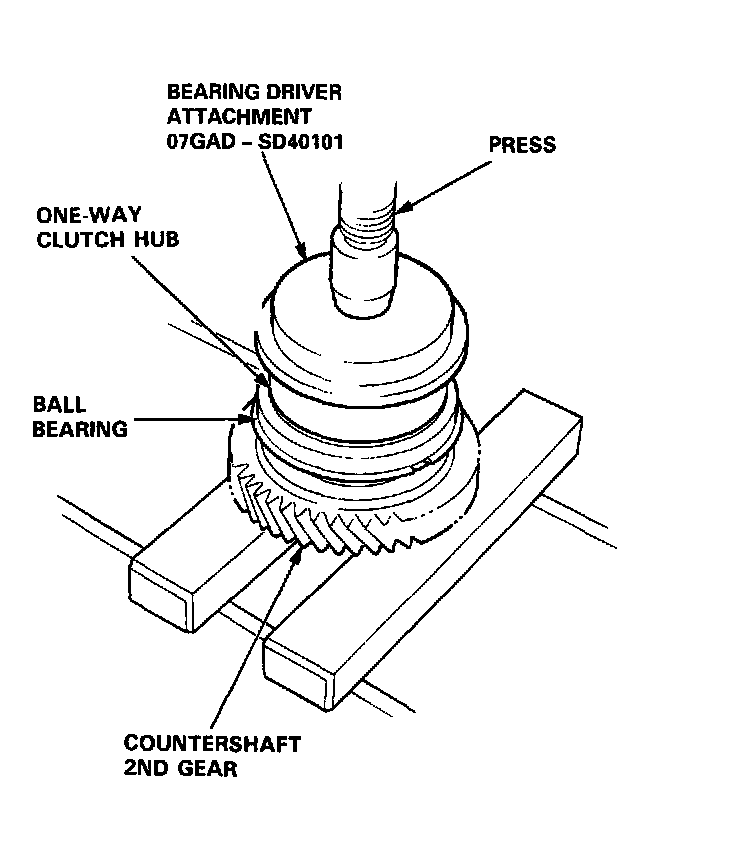 BEARING DRIVER
ATTACHMENT
07GAD – SD40101

PRESS

ONE-WAY
CLUTCH HUB

BALL
BEARING

COUNTERSHAFT
2ND GEAR