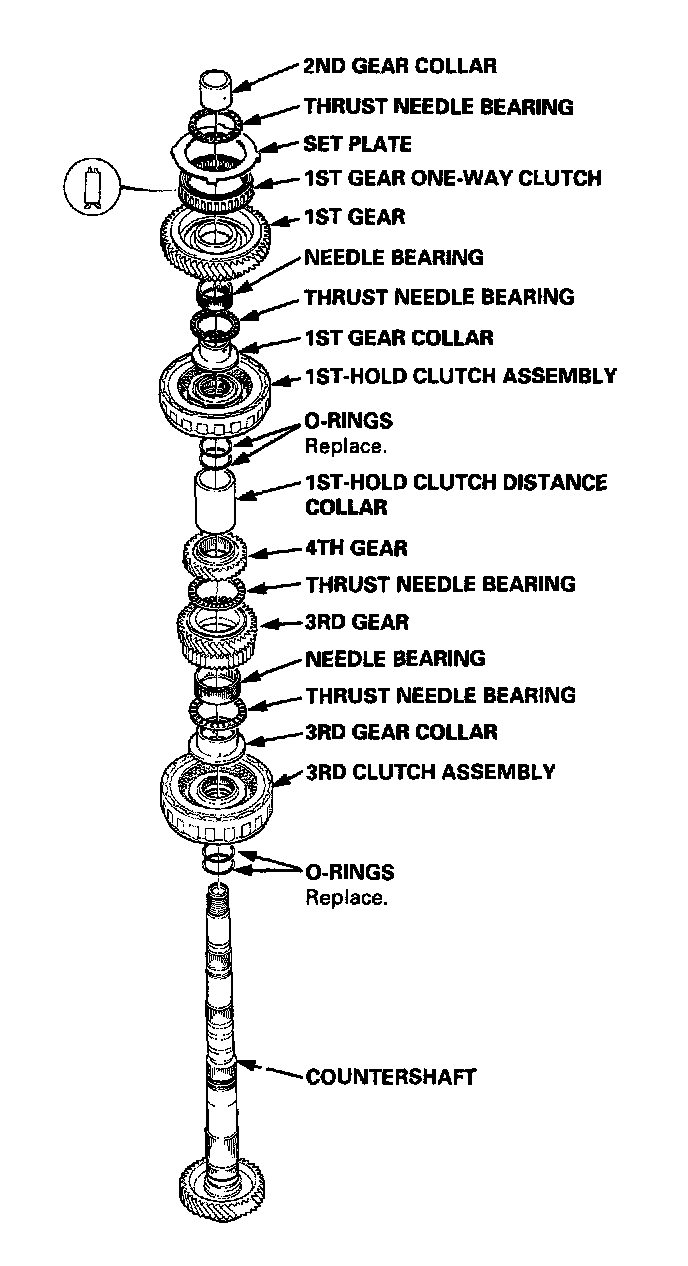 2ND GEAR COLLAR
THRUST NEEDLE BEARING
SET PLATE
1ST GEAR ONE-WAY CLUTCH
1ST GEAR
NEEDLE BEARING
THRUST NEEDLE BEARING
1ST GEAR COLLAR
1ST-HOLD CLUTCH ASSEMBLY
O-RINGS
Replace.
1ST-HOLD CLUTCH DISTANCE COLLAR
4TH GEAR
THRUST NEEDLE BEARING
3RD GEAR
NEEDLE BEARING
THRUST NEEDLE BEARING
3RD GEAR COLLAR
3RD CLUTCH ASSEMBLY
O-RINGS
Replace.
COUNTERSHAFT