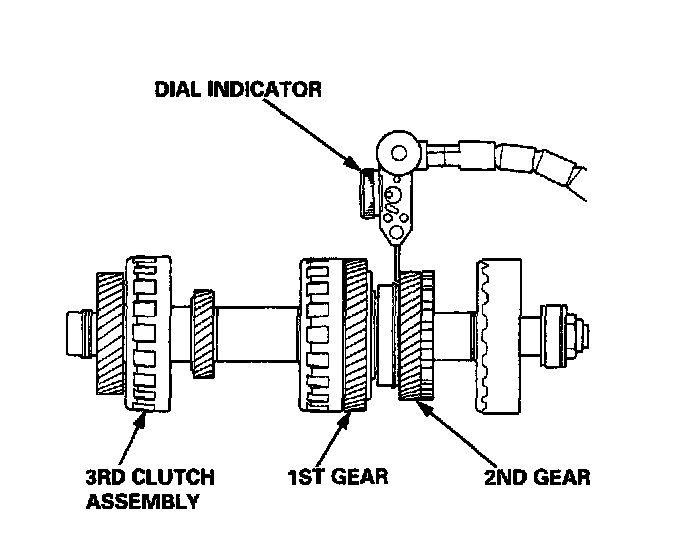 DIAL INDICATOR

3RD CLUTCH ASSEMBLY

1ST GEAR

2ND GEAR