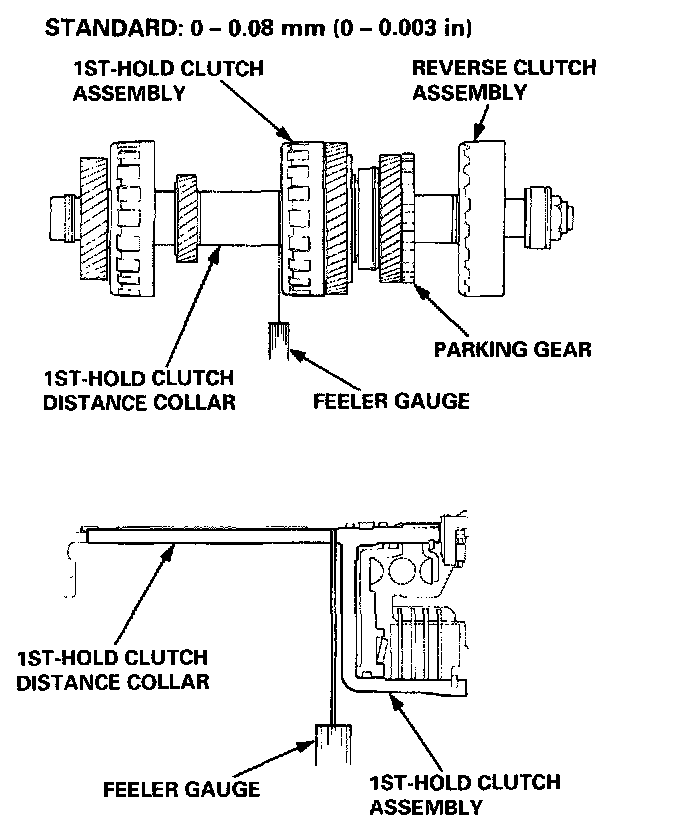 STANDARD: 0 – 0.08 mm (0 – 0.003 in)

1ST-HOLD CLUTCH ASSEMBLY

REVERSE CLUTCH ASSEMBLY

PARKING GEAR

1ST-HOLD CLUTCH DISTANCE COLLAR

FEELER GAUGE

1ST-HOLD CLUTCH DISTANCE COLLAR

FEELER GAUGE

1ST-HOLD CLUTCH ASSEMBLY