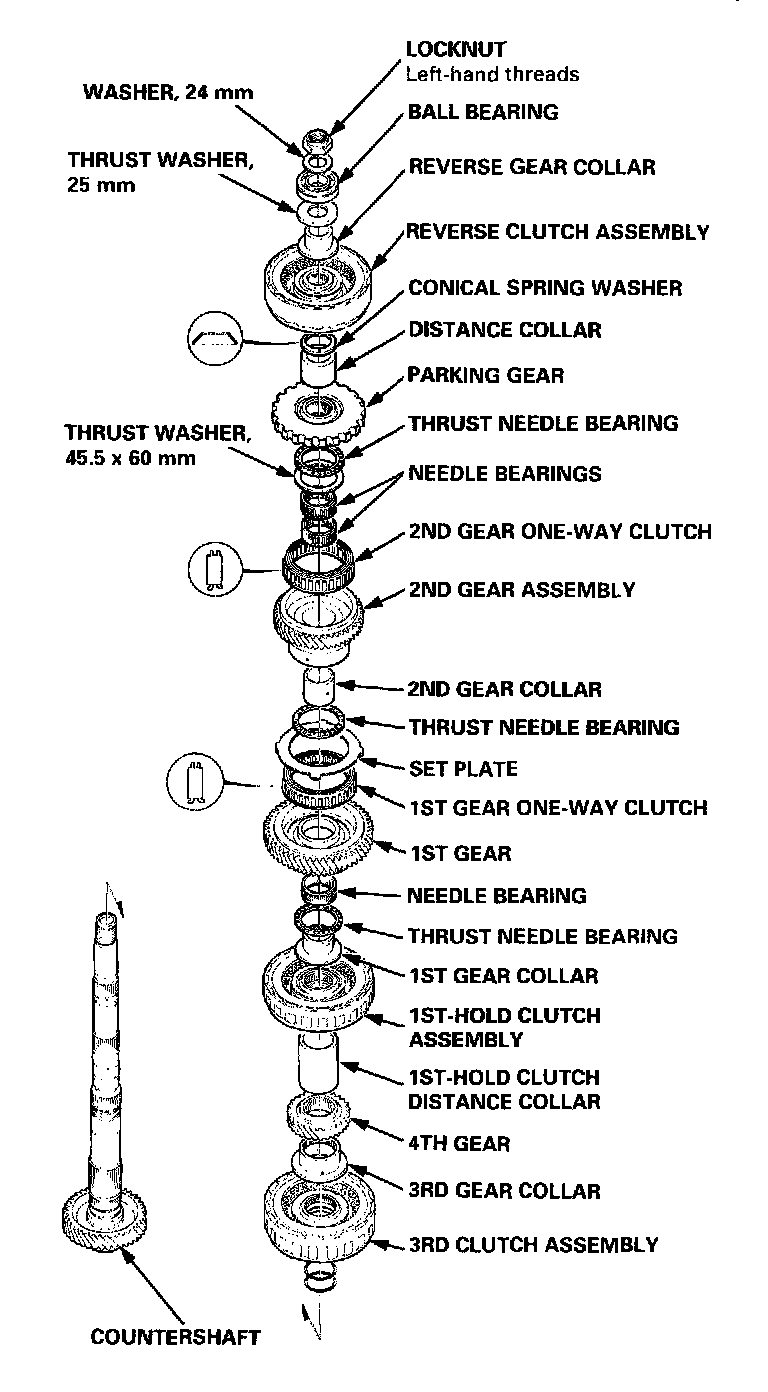 LOCKNUT
Left-hand threads

WASHER, 24 mm

BALL BEARING

THRUST WASHER, 25 mm

REVERSE GEAR COLLAR

REVERSE CLUTCH ASSEMBLY

CONICAL SPRING WASHER

DISTANCE COLLAR

PARKING GEAR

THRUST WASHER, 45.5 x 60 mm

THRUST NEEDLE BEARING

NEEDLE BEARINGS

2ND GEAR ONE-WAY CLUTCH

2ND GEAR ASSEMBLY

2ND GEAR COLLAR

THRUST NEEDLE BEARING

SET PLATE

1ST GEAR ONE-WAY CLUTCH

1ST GEAR

NEEDLE BEARING

THRUST NEEDLE BEARING

1ST GEAR COLLAR

1ST-HOLD CLUTCH ASSEMBLY

1ST-HOLD CLUTCH DISTANCE COLLAR

4TH GEAR

3RD GEAR COLLAR

3RD CLUTCH ASSEMBLY

COUNTERSHAFT