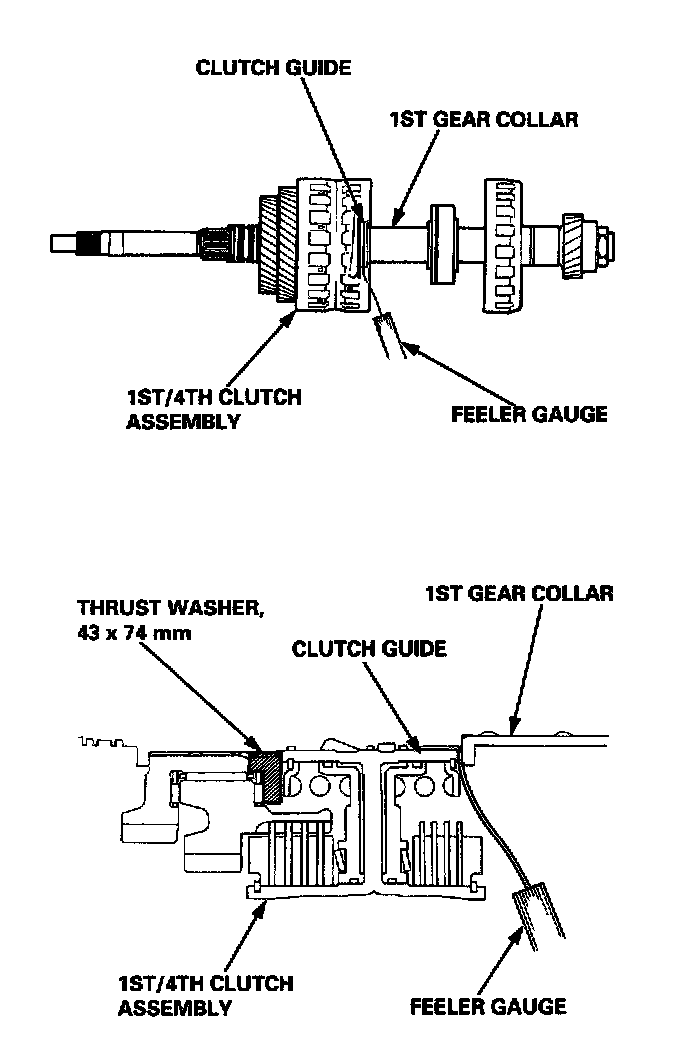 CLUTCH GUIDE

1ST GEAR COLLAR

1ST/4TH CLUTCH ASSEMBLY

FEELER GAUGE

THRUST WASHER, 43 x 74 mm

1ST GEAR COLLAR

CLUTCH GUIDE

1ST/4TH CLUTCH ASSEMBLY

FEELER GAUGE