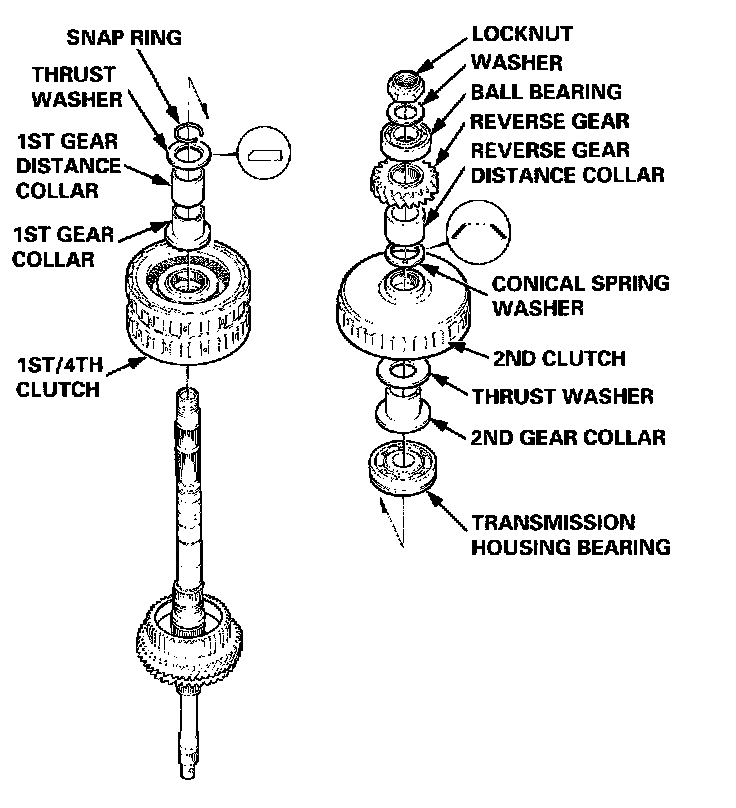 SNAP RING
THRUST WASHER
1ST GEAR DISTANCE COLLAR
1ST GEAR COLLAR
1ST/4TH CLUTCH

LOCKNUT
WASHER
BALL BEARING
REVERSE GEAR
REVERSE GEAR DISTANCE COLLAR
CONICAL SPRING WASHER
2ND CLUTCH
THRUST WASHER
2ND GEAR COLLAR
TRANSMISSION HOUSING BEARING