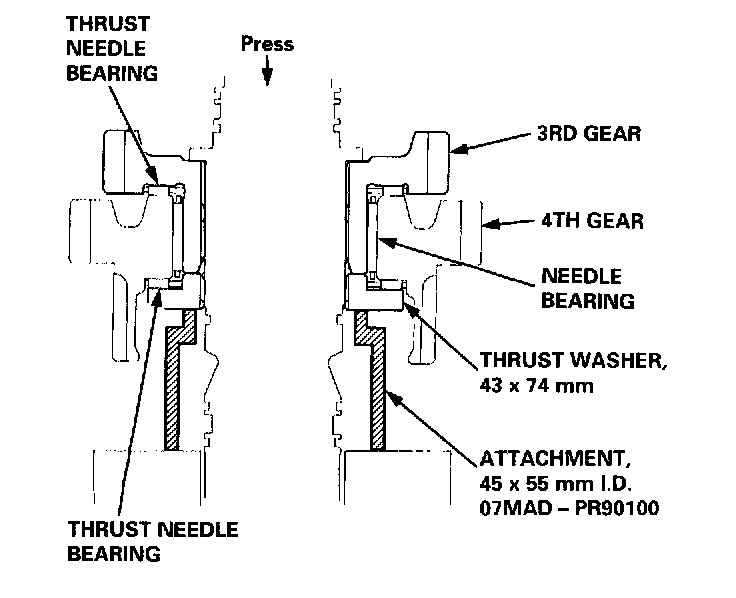 THRUST NEEDLE BEARING

Press

3RD GEAR

4TH GEAR

NEEDLE BEARING

THRUST WASHER, 43 x 74 mm

ATTACHMENT, 45 x 55 mm I.D. 07MAD – PR90100

THRUST NEEDLE BEARING