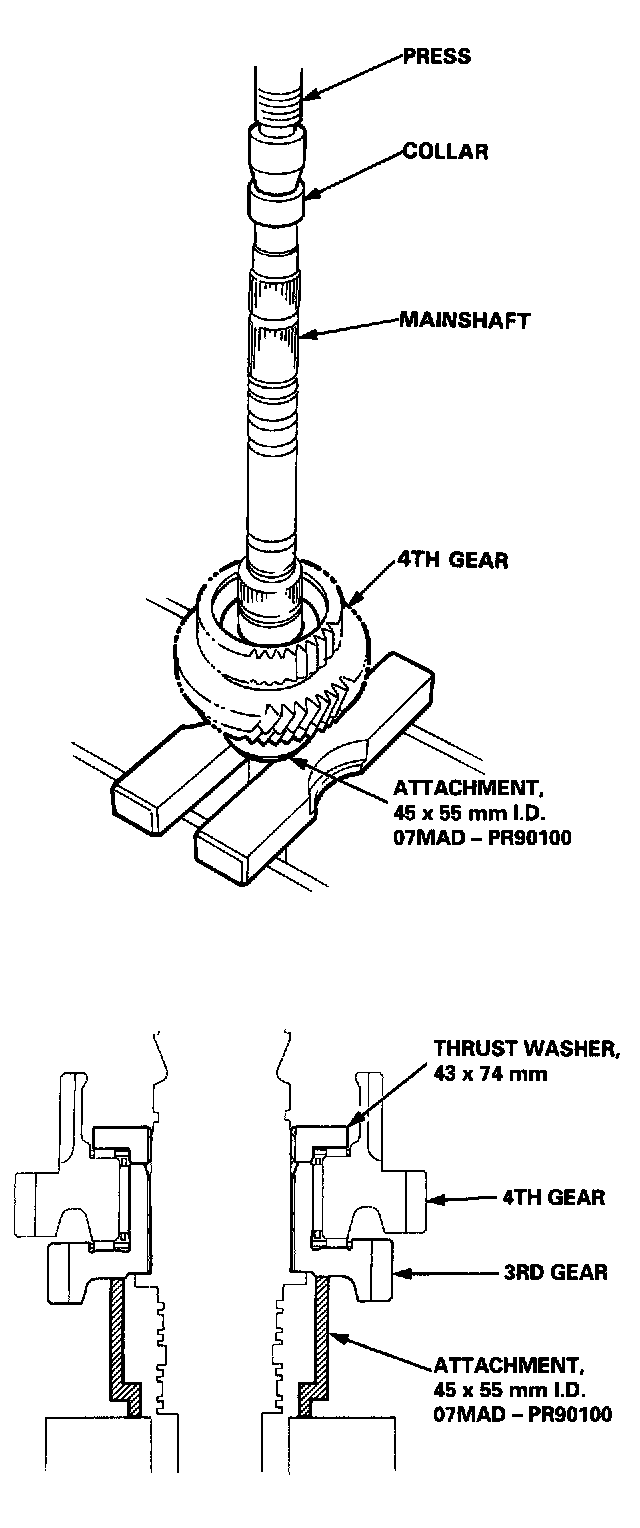 PRESS

COLLAR

MAINSHAFT

4TH GEAR

ATTACHMENT,
45 x 55 mm I.D.
07MAD – PR90100

THRUST WASHER,
43 x 74 mm

4TH GEAR

3RD GEAR

ATTACHMENT,
45 x 55 mm I.D.
07MAD – PR90100