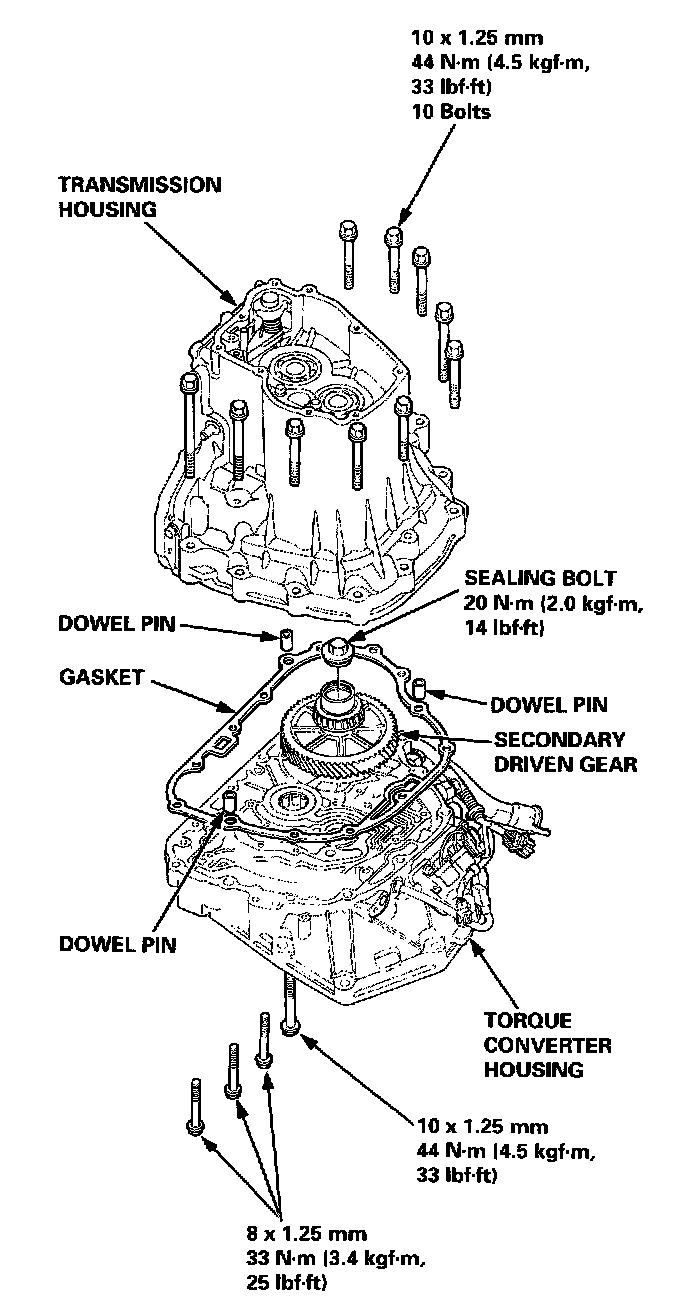 10 x 1.25 mm
44 N·m (4.5 kgf·m,
33 lbf·ft)
10 Bolts

TRANSMISSION
HOUSING

SEALING BOLT
20 N·m (2.0 kgf·m,
14 lbf·ft)

DOWEL PIN

GASKET

DOWEL PIN

SECONDARY
DRIVEN GEAR

DOWEL PIN

TORQUE
CONVERTER
HOUSING

10 x 1.25 mm
44 N·m (4.5 kgf·m,
33 lbf·ft)

8 x 1.25 mm
33 N·m (3.4 kgf·m,
25 lbf·ft)