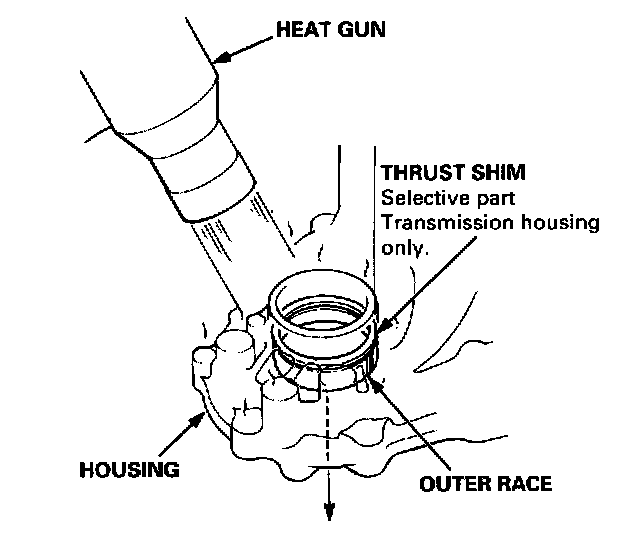 HEAT GUN

THRUST SHIM
Selective part
Transmission housing only.

HOUSING

OUTER RACE