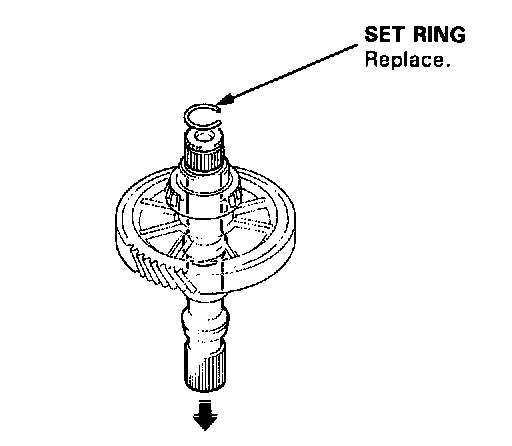 SET RING
Replace.