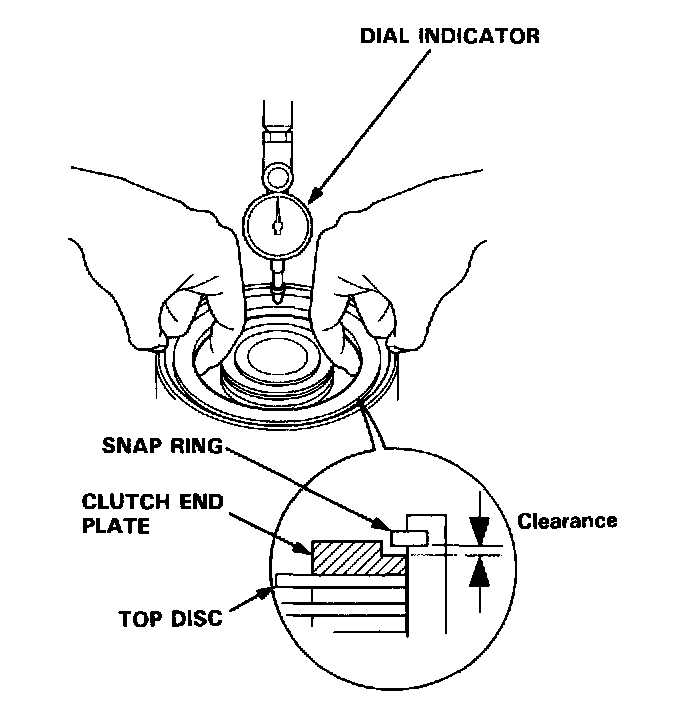 DIAL INDICATOR

SNAP RING

CLUTCH END PLATE

Clearance

TOP DISC