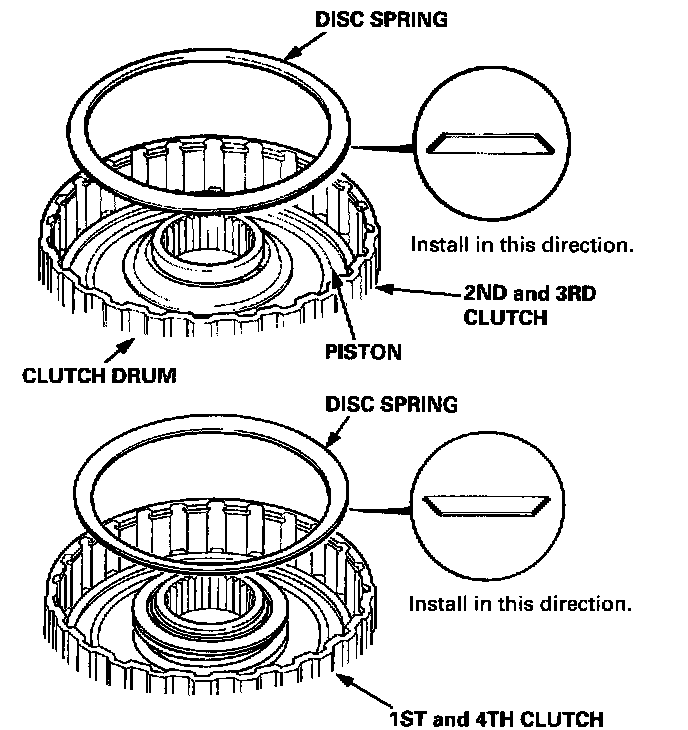 DISC SPRING

Install in this direction.

2ND and 3RD CLUTCH

PISTON

CLUTCH DRUM

DISC SPRING

Install in this direction.

1ST and 4TH CLUTCH