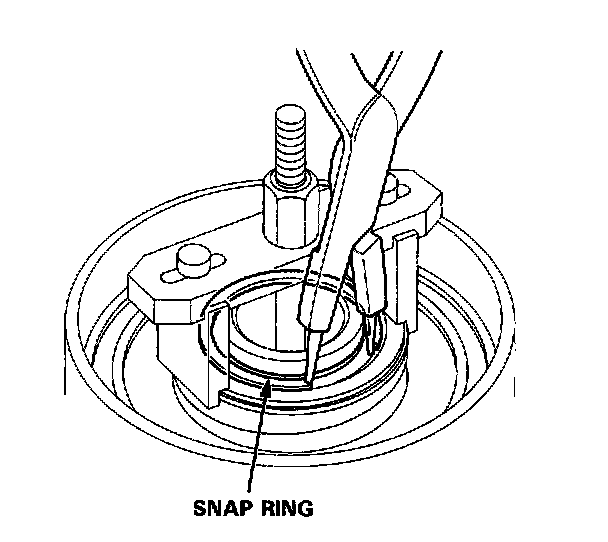 SNAP RING