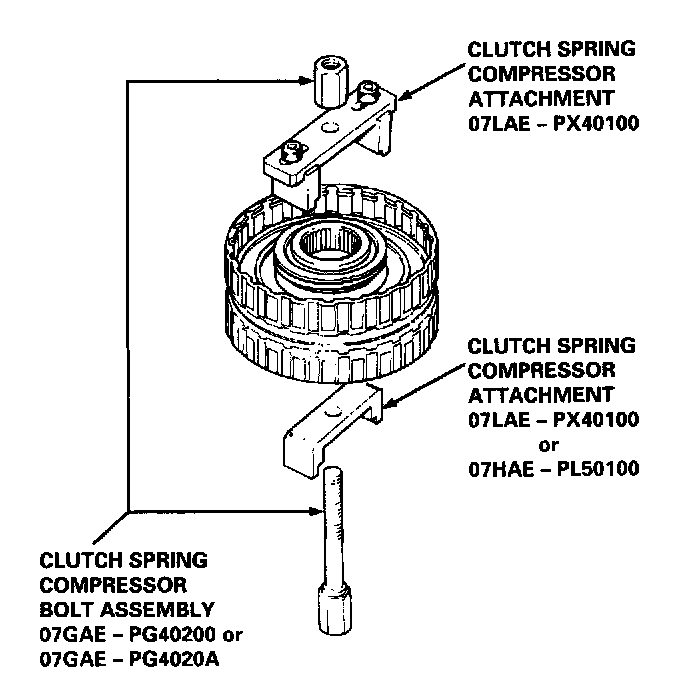 CLUTCH SPRING COMPRESSOR ATTACHMENT 07LAE – PX40100

CLUTCH SPRING COMPRESSOR ATTACHMENT 07LAE – PX40100 or 07HAE – PL50100

CLUTCH SPRING COMPRESSOR BOLT ASSEMBLY 07GAE – PG40200 or 07GAE – PG4020A