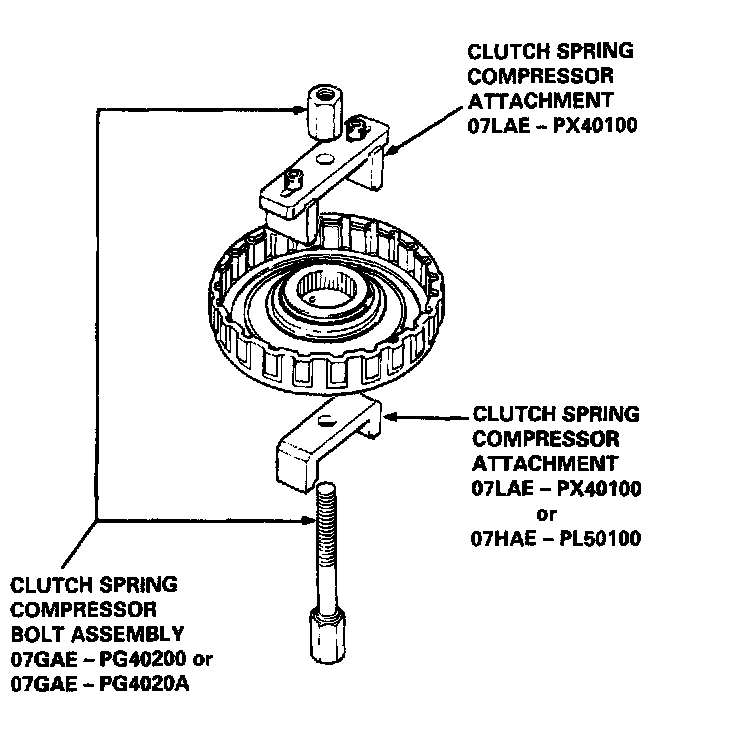 CLUTCH SPRING
COMPRESSOR
ATTACHMENT
07LAE – PX40100

CLUTCH SPRING
COMPRESSOR
ATTACHMENT
07LAE – PX40100
or
07HAE – PL50100

CLUTCH SPRING
COMPRESSOR
BOLT ASSEMBLY
07GAE – PG40200 or
07GAE – PG4020A