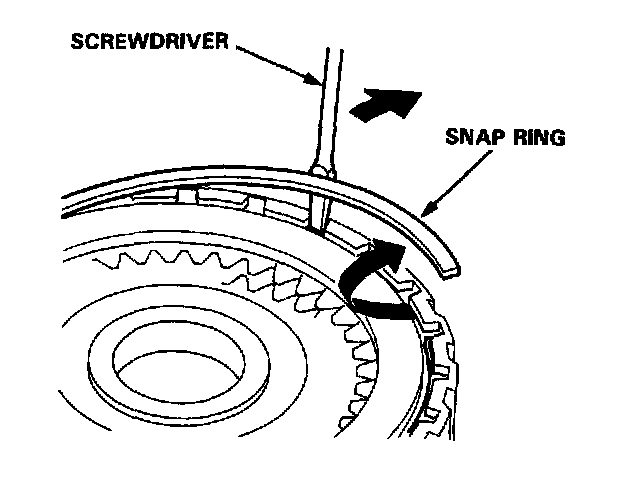 SCREWDRIVER

SNAP RING