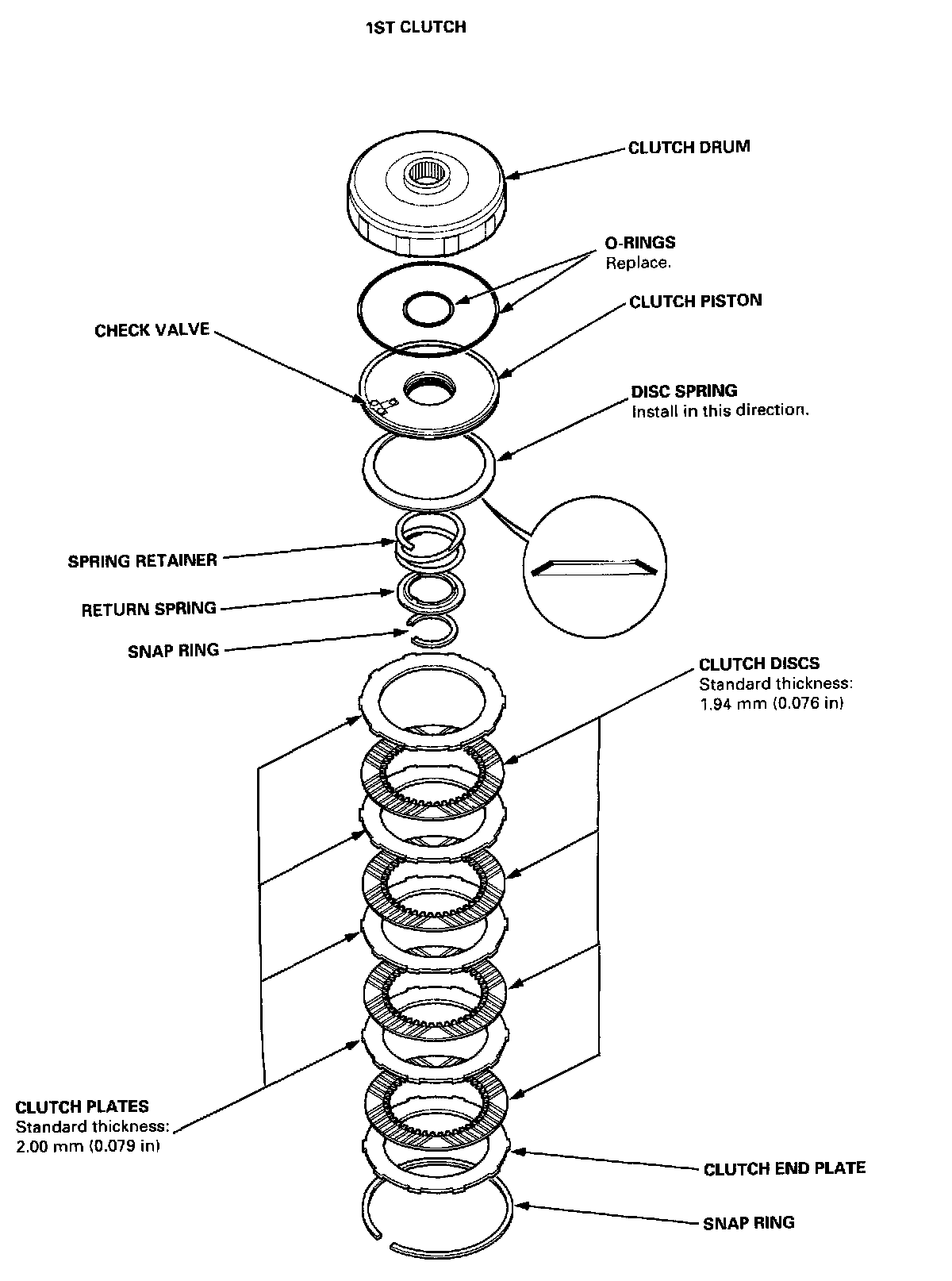 1ST CLUTCH

CLUTCH DRUM

O-RINGS
Replace.

CLUTCH PISTON

CHECK VALVE

DISC SPRING
Install in this direction.

SPRING RETAINER

RETURN SPRING

SNAP RING

CLUTCH DISCS
Standard thickness:
1.94 mm (0.076 in)

CLUTCH PLATES
Standard thickness:
2.00 mm (0.079 in)

CLUTCH END PLATE

SNAP RING