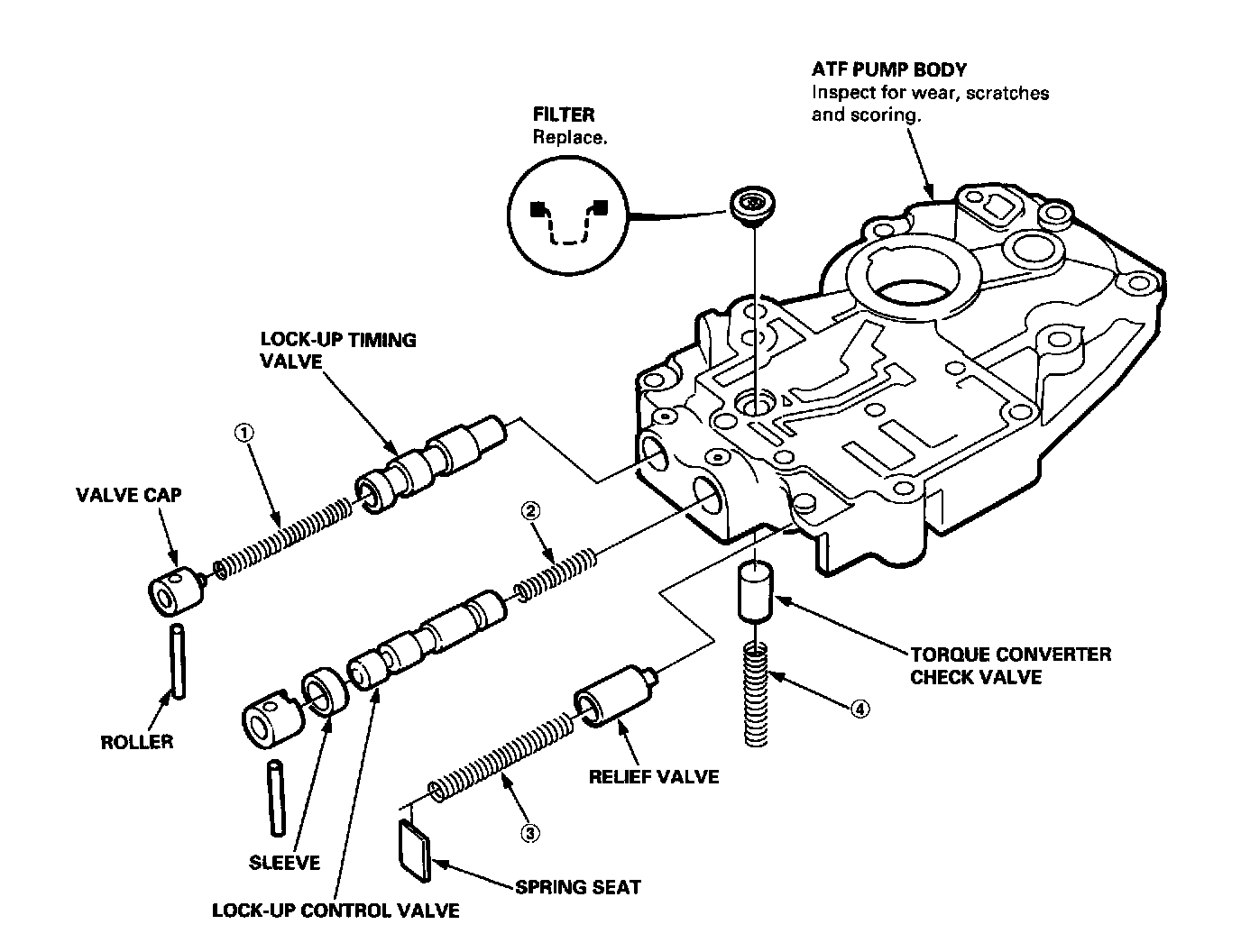 ATF PUMP BODY
Inspect for wear, scratches and scoring.

FILTER
Replace.

LOCK-UP TIMING VALVE

①

VALVE CAP

②

ROLLER

TORQUE CONVERTER CHECK VALVE

④

RELIEF VALVE

③

SLEEVE

SPRING SEAT

LOCK-UP CONTROL VALVE