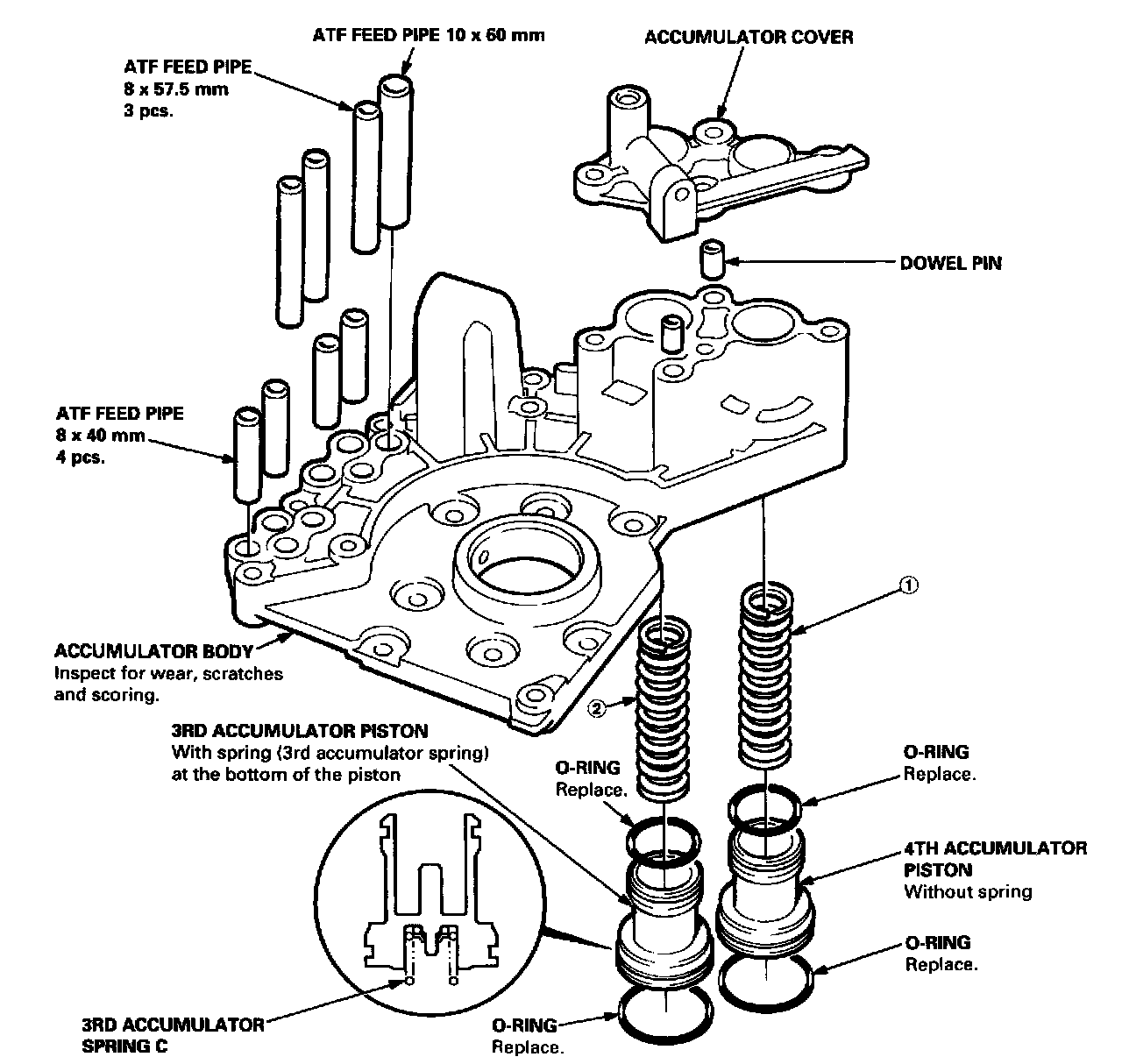 ATF FEED PIPE 10 x 60 mm

ACCUMULATOR COVER

ATF FEED PIPE
8 x 57.5 mm
3 pcs.

DOWEL PIN

ATF FEED PIPE
8 x 40 mm
4 pcs.

①

ACCUMULATOR BODY
Inspect for wear, scratches and scoring.

②

3RD ACCUMULATOR PISTON
With spring (3rd accumulator spring) at the bottom of the piston

O-RING
Replace.

O-RING
Replace.

4TH ACCUMULATOR PISTON
Without spring

O-RING
Replace.

3RD ACCUMULATOR SPRING C

O-RING
Replace.