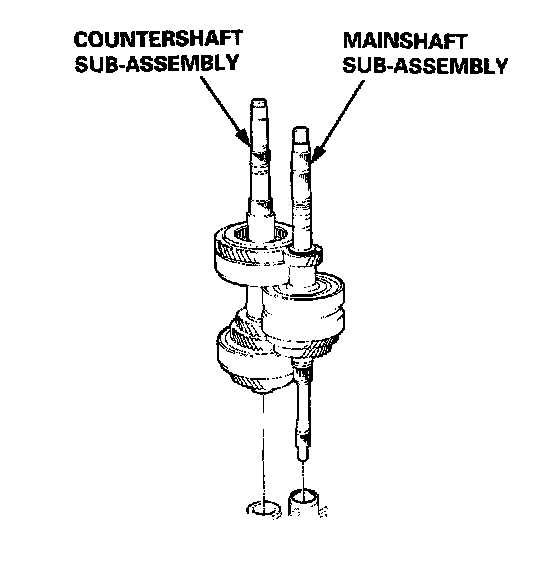 COUNTERSHAFT SUB-ASSEMBLY

MAINSHAFT SUB-ASSEMBLY