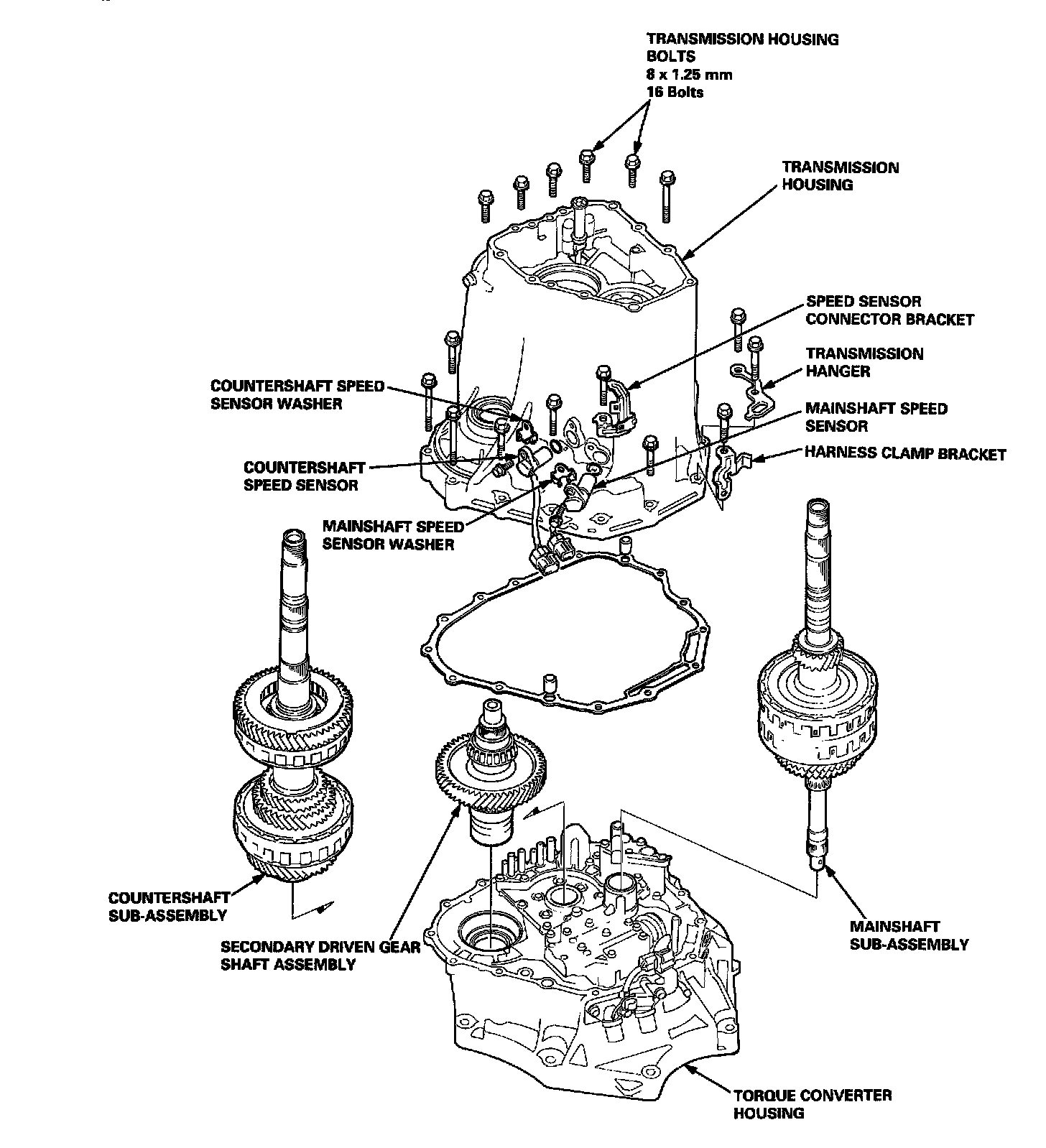 TRANSMISSION HOUSING BOLTS
8 x 1.25 mm
16 Bolts

TRANSMISSION HOUSING

SPEED SENSOR CONNECTOR BRACKET

TRANSMISSION HANGER

COUNTERSHAFT SPEED SENSOR WASHER

MAINSHAFT SPEED SENSOR

HARNESS CLAMP BRACKET

COUNTERSHAFT SPEED SENSOR

MAINSHAFT SPEED SENSOR WASHER

COUNTERSHAFT SUB-ASSEMBLY

SECONDARY DRIVEN GEAR SHAFT ASSEMBLY

MAINSHAFT SUB-ASSEMBLY

TORQUE CONVERTER HOUSING