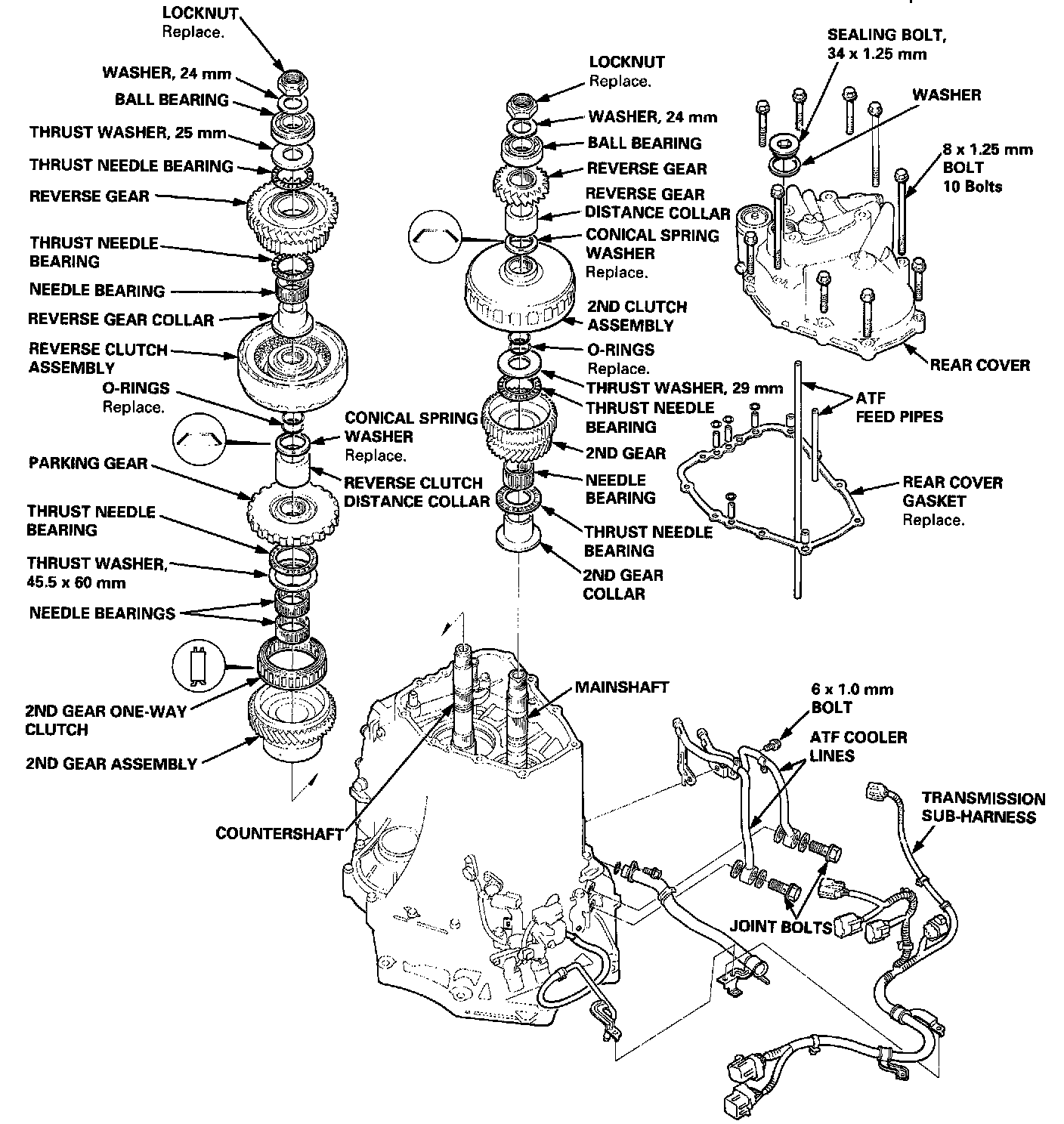 LOCKNUT
Replace.

WASHER, 24 mm

BALL BEARING

THRUST WASHER, 25 mm

THRUST NEEDLE BEARING

REVERSE GEAR

THRUST NEEDLE BEARING

NEEDLE BEARING

REVERSE GEAR COLLAR

REVERSE CLUTCH ASSEMBLY

O-RINGS
Replace.

CONICAL SPRING WASHER
Replace.

PARKING GEAR

REVERSE CLUTCH DISTANCE COLLAR

THRUST NEEDLE BEARING

THRUST WASHER, 45.5 x 60 mm

NEEDLE BEARINGS

2ND GEAR ONE-WAY CLUTCH

2ND GEAR ASSEMBLY

LOCKNUT
Replace.

WASHER, 24 mm

BALL BEARING

REVERSE GEAR

REVERSE GEAR DISTANCE COLLAR

CONICAL SPRING WASHER
Replace.

2ND CLUTCH ASSEMBLY

O-RINGS
Replace.

THRUST WASHER, 29 mm

THRUST NEEDLE BEARING

2ND GEAR

NEEDLE BEARING

THRUST NEEDLE BEARING

2ND GEAR COLLAR

SEALING BOLT, 34 x 1.25 mm

WASHER

8 x 1.25 mm BOLT
10 Bolts

REAR COVER

ATF FEED PIPES

REAR COVER GASKET
Replace.

MAINSHAFT

COUNTERSHAFT

6 x 1.0 mm BOLT

ATF COOLER LINES

TRANSMISSION SUB-HARNESS

JOINT BOLTS