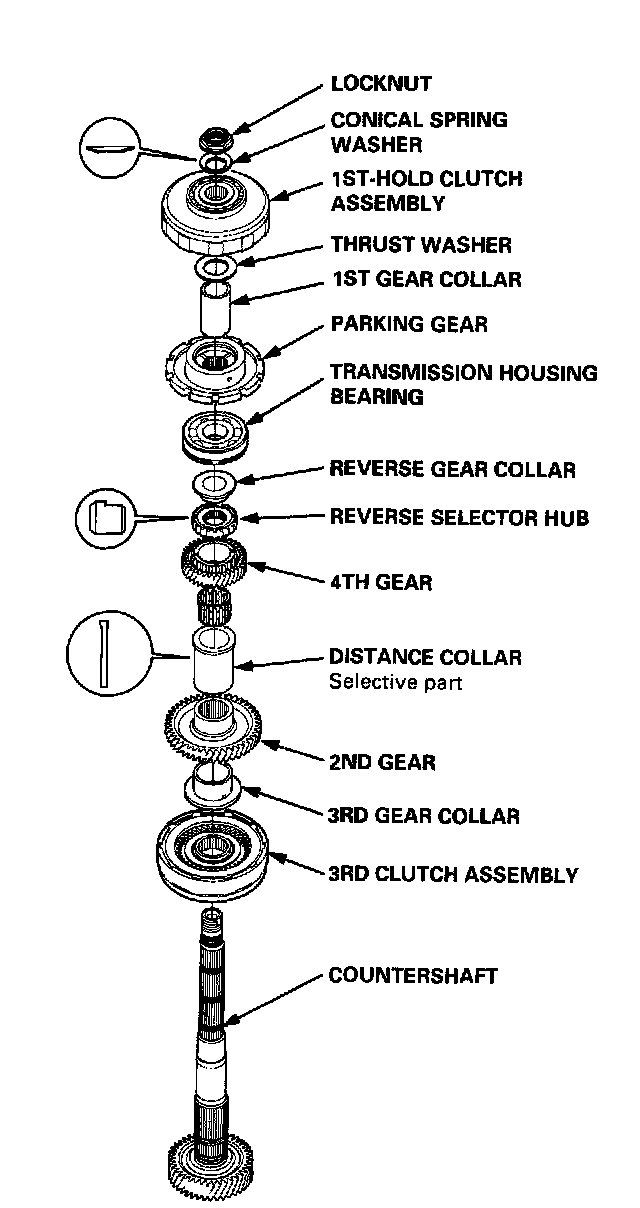 LOCKNUT

CONICAL SPRING WASHER

1ST-HOLD CLUTCH ASSEMBLY

THRUST WASHER

1ST GEAR COLLAR

PARKING GEAR

TRANSMISSION HOUSING BEARING

REVERSE GEAR COLLAR

REVERSE SELECTOR HUB

4TH GEAR

DISTANCE COLLAR
Selective part

2ND GEAR

3RD GEAR COLLAR

3RD CLUTCH ASSEMBLY

COUNTERSHAFT