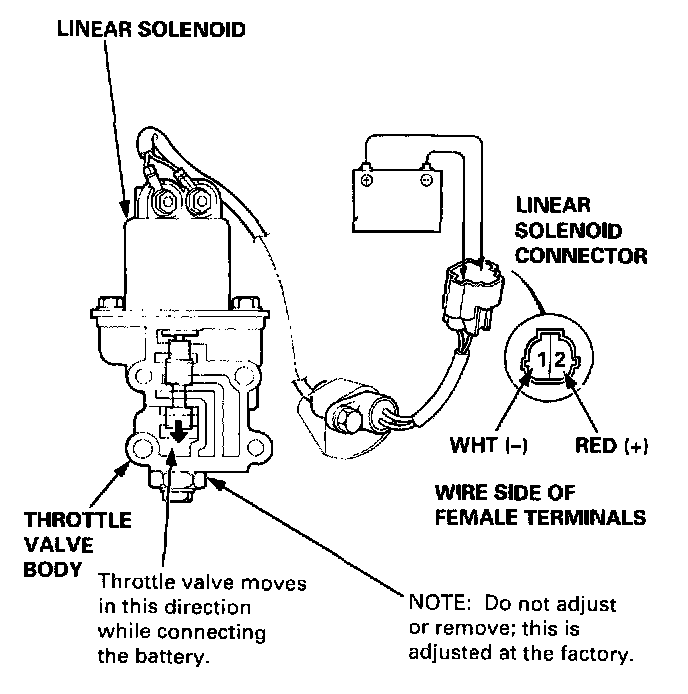 LINEAR SOLENOID

LINEAR SOLENOID CONNECTOR

1 2

WHT (–)

RED (+)

WIRE SIDE OF FEMALE TERMINALS

THROTTLE VALVE BODY

Throttle valve moves in this direction while connecting the battery.

NOTE: Do not adjust or remove; this is adjusted at the factory.