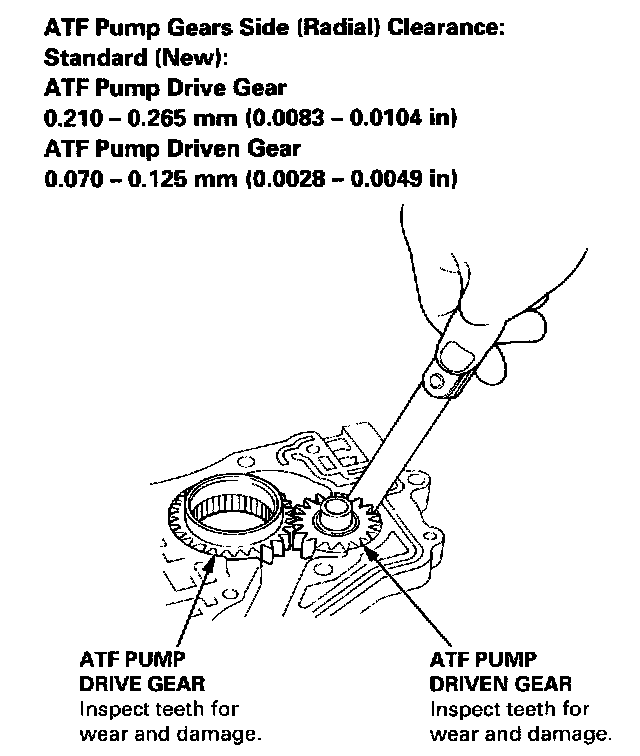 ATF Pump Gears Side (Radial) Clearance:
Standard (New):
ATF Pump Drive Gear
0.210 – 0.265 mm (0.0083 – 0.0104 in)
ATF Pump Driven Gear
0.070 – 0.125 mm (0.0028 – 0.0049 in)

ATF PUMP
DRIVE GEAR
Inspect teeth for wear and damage.

ATF PUMP
DRIVEN GEAR
Inspect teeth for wear and damage.